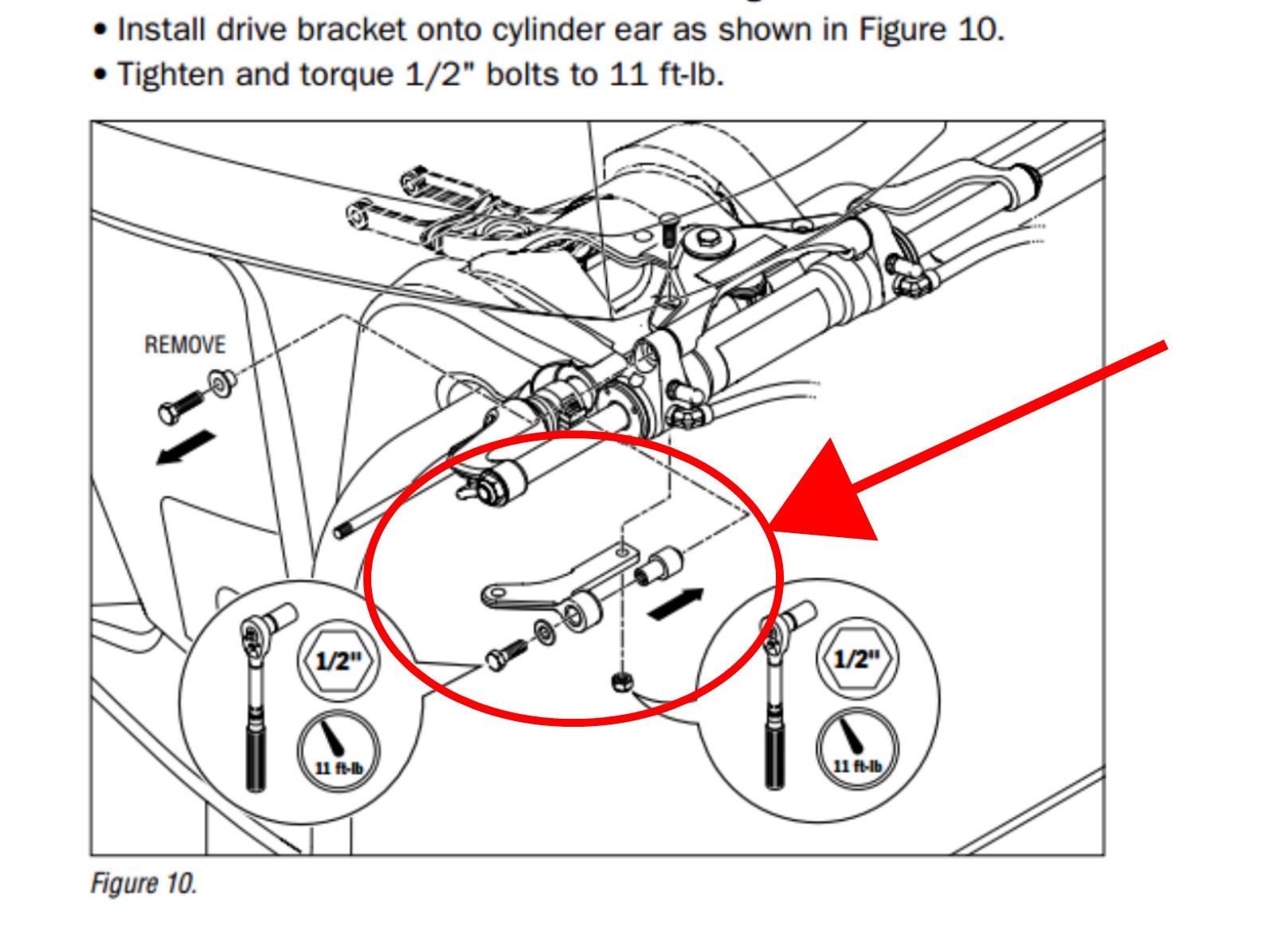 • Install drive bracket onto cylinder ear as shown in Figure 10.
• Tighten and torque 1/2" bolts to 11 ft-lb.

REMOVE

1/2"

11 ft-lb

1/2"

11 ft-lb

Figure 10.