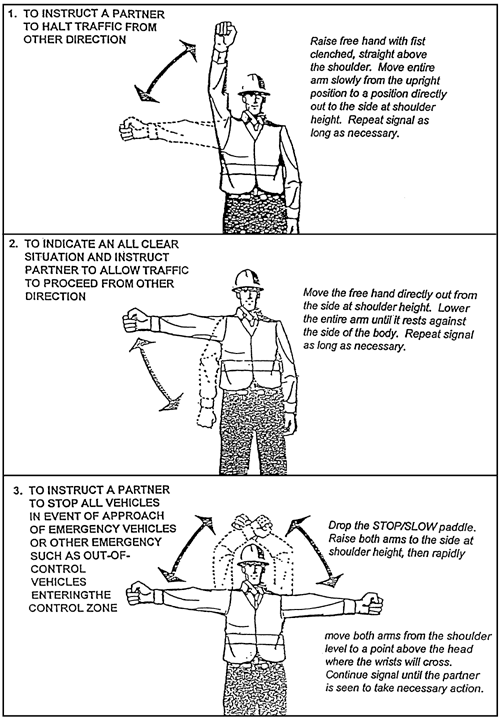 1. TO INSTRUCT A PARTNER TO HALT TRAFFIC FROM OTHER DIRECTION

Raise free hand with fist clenched, straight above the shoulder. Move entire arm slowly from the upright position to a position directly out to the side at shoulder height. Repeat signal as long as necessary.

2. TO INDICATE AN ALL CLEAR SITUATION AND INSTRUCT PARTNER TO ALLOW TRAFFIC TO PROCEED FROM OTHER DIRECTION

Move the free hand directly out from the side at shoulder height. Lower the entire arm until it rests against the side of the body. Repeat signal as long as necessary.

3. TO INSTRUCT A PARTNER TO STOP ALL VEHICLES IN EVENT OF APPROACH OF EMERGENCY VEHICLES OR OTHER EMERGENCY SUCH AS OUT-OF-CONTROL VEHICLES ENTERINGTHE CONTROL ZONE

Drop the STOP/SLOW paddle. Raise both arms to the side at shoulder height, then rapidly

move both arms from the shoulder level to a point above the head where the wrists will cross. Continue signal until the partner is seen to take necessary action.