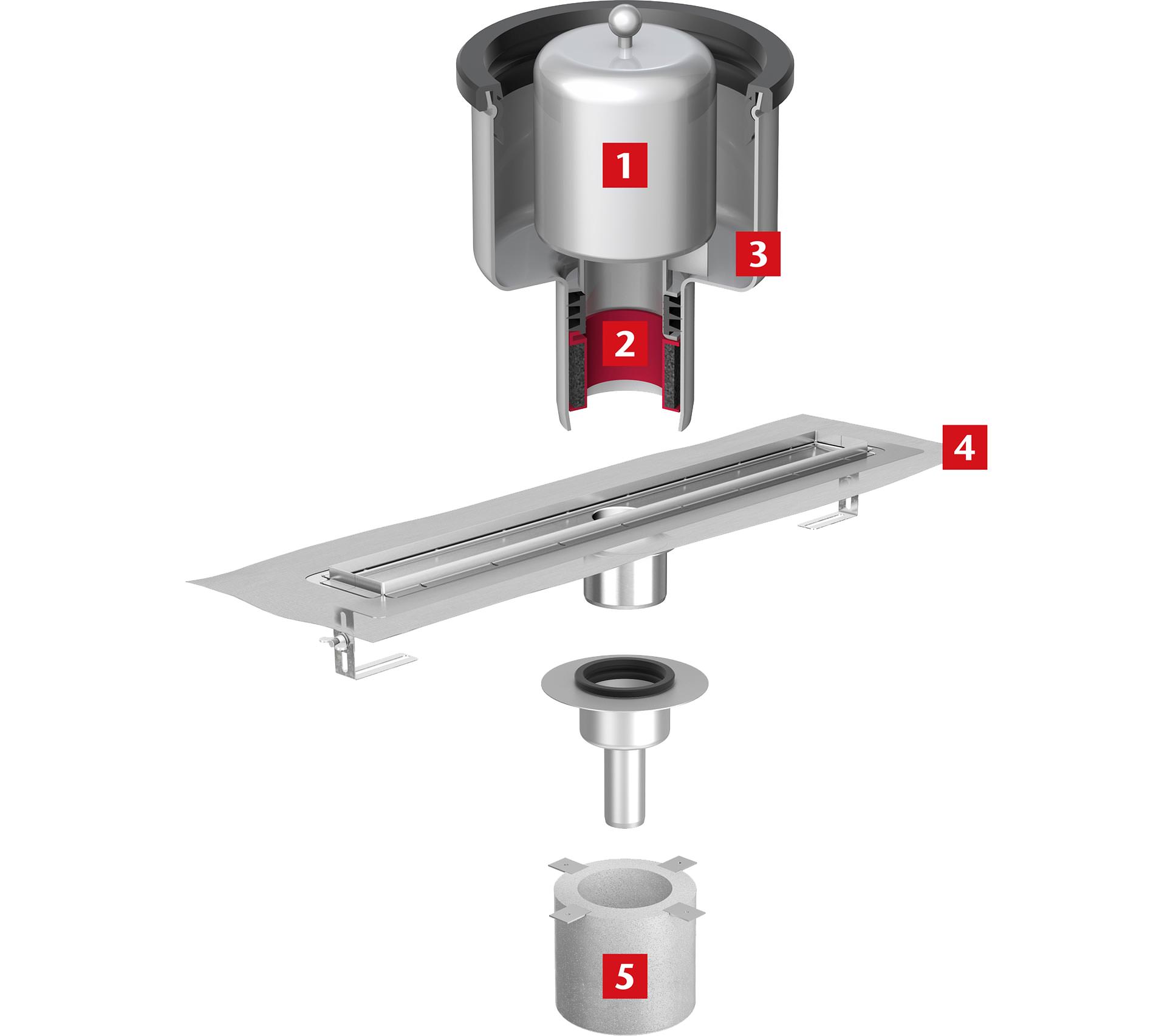 1
3
2
4
5