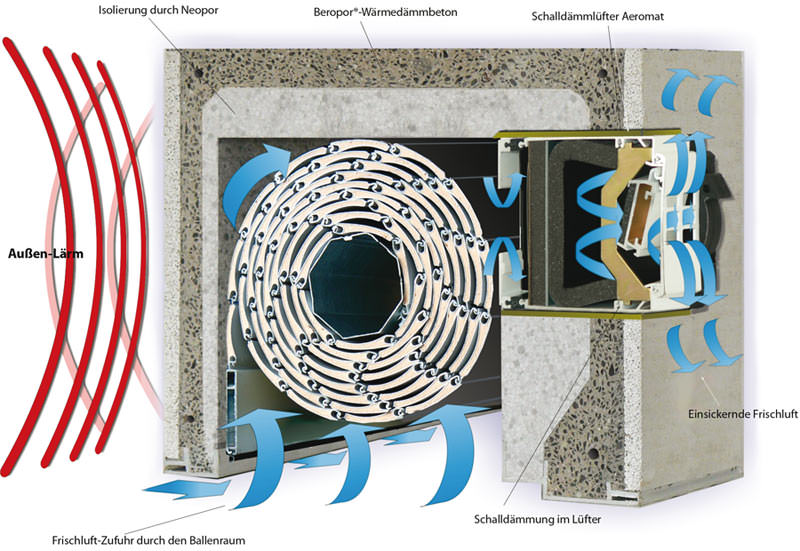 Isolierung durch Neopor

Beropor®-Wärmedämmbeton

Schalldämmlüfter Aeromat

Außen-Lärm

Einsickernde Frischluft

Schalldämmung im Lüfter

Frischluft-Zufuhr durch den Ballenraum