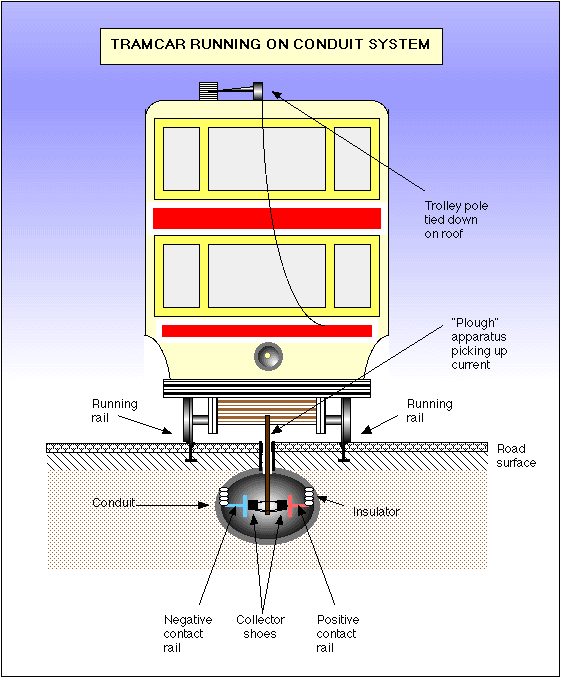 TRAMCAR RUNNING ON CONDUIT SYSTEM

Trolley pole tied down on roof

"Plough" apparatus picking up current

Running rail

Running rail

Road surface

Conduit

Insulator

Negative contact rail

Collector shoes

Positive contact rail