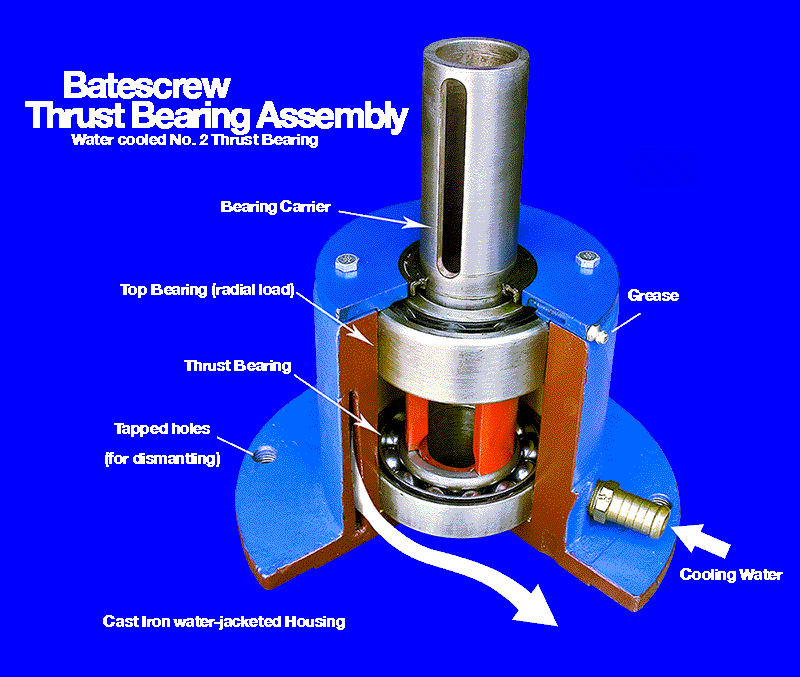 Batescrew
Thrust Bearing Assembly
Water cooled No. 2 Thrust Bearing

Bearing Carrier

Top Bearing (radial load)

Grease

Thrust Bearing

Tapped holes
(for dismantling)

Cooling Water

Cast Iron water-jacketed Housing