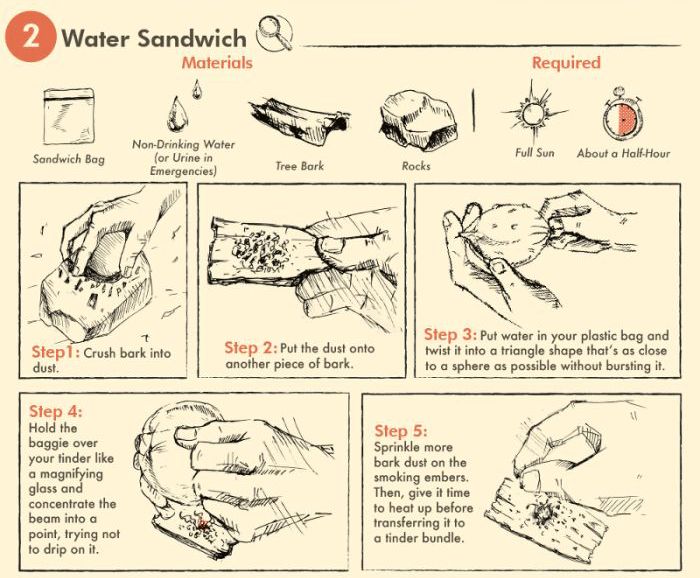 2 Water Sandwich

Materials

Required

Sandwich Bag

Non-Drinking Water (or Urine in Emergencies)

Tree Bark

Rocks

Full Sun

About a Half-Hour

Step1: Crush bark into dust.

Step 2: Put the dust onto another piece of bark.

Step 3: Put water in your plastic bag and twist it into a triangle shape that's as close to a sphere as possible without bursting it.

Step 4: Hold the baggie over your tinder like a magnifying glass and concentrate the beam into a point, trying not to drip on it.

Step 5: Sprinkle more bark dust on the smoking embers. Then, give it time to heat up before transferring it to a tinder bundle.