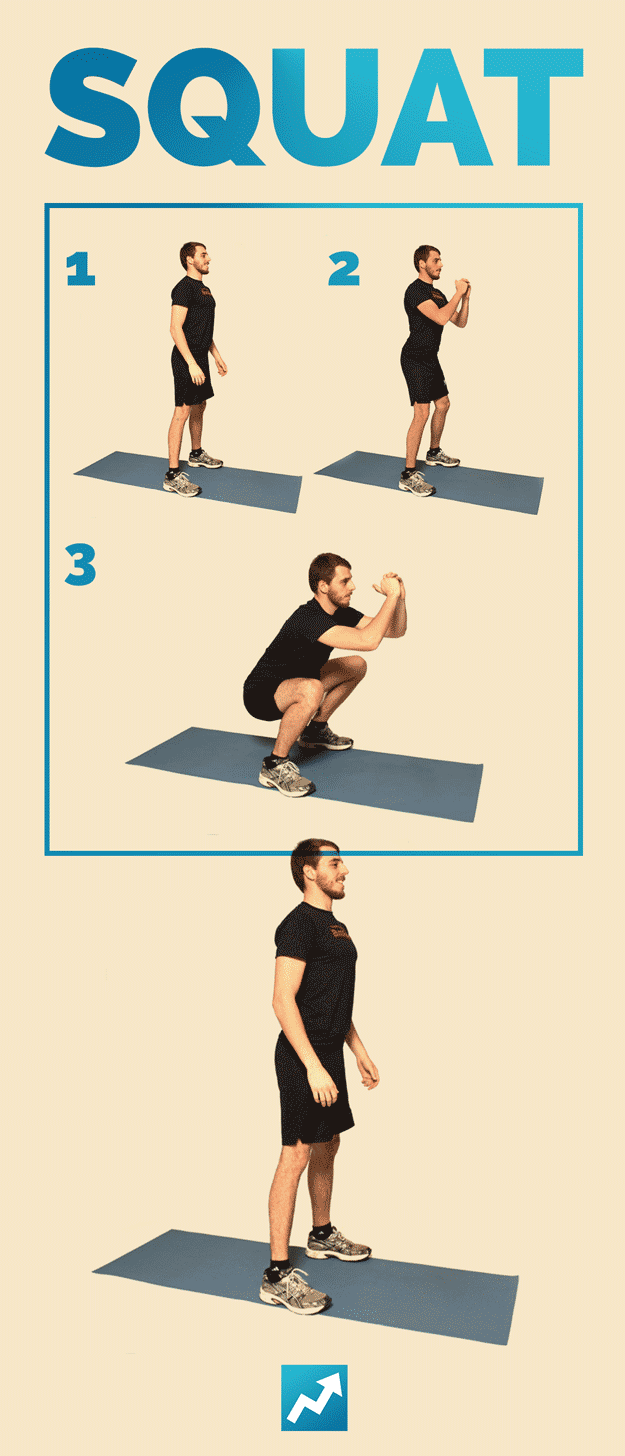 SQUAT

1

2

3