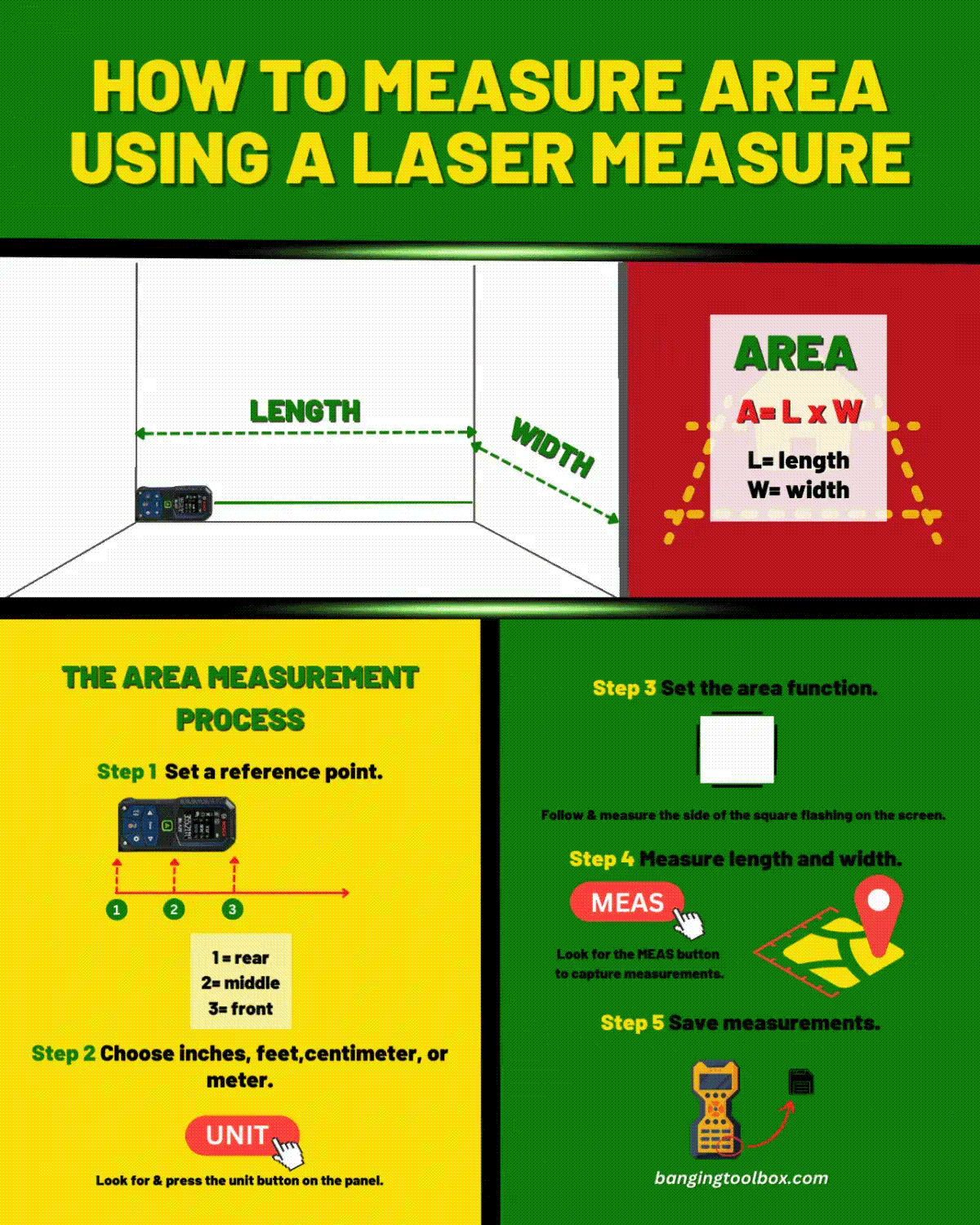 HOW TO MEASURE AREA USING A LASER MEASURE

LENGTH

WIDTH

AREA

A= L x W

L= length
W= width

THE AREA MEASUREMENT PROCESS

Step 1 Set a reference point.

1 2 3

1 = rear
2= middle
3= front

Step 2 Choose inches, feet,centimeter, or meter.

UNIT

Look for & press the unit button on the panel.

Step 3 Set the area function.

Follow & measure the side of the square flashing on the screen.

Step 4 Measure length and width.

MEAS

Look for the MEAS button to capture measurements.

Step 5 Save measurements.

bangingtoolbox.com