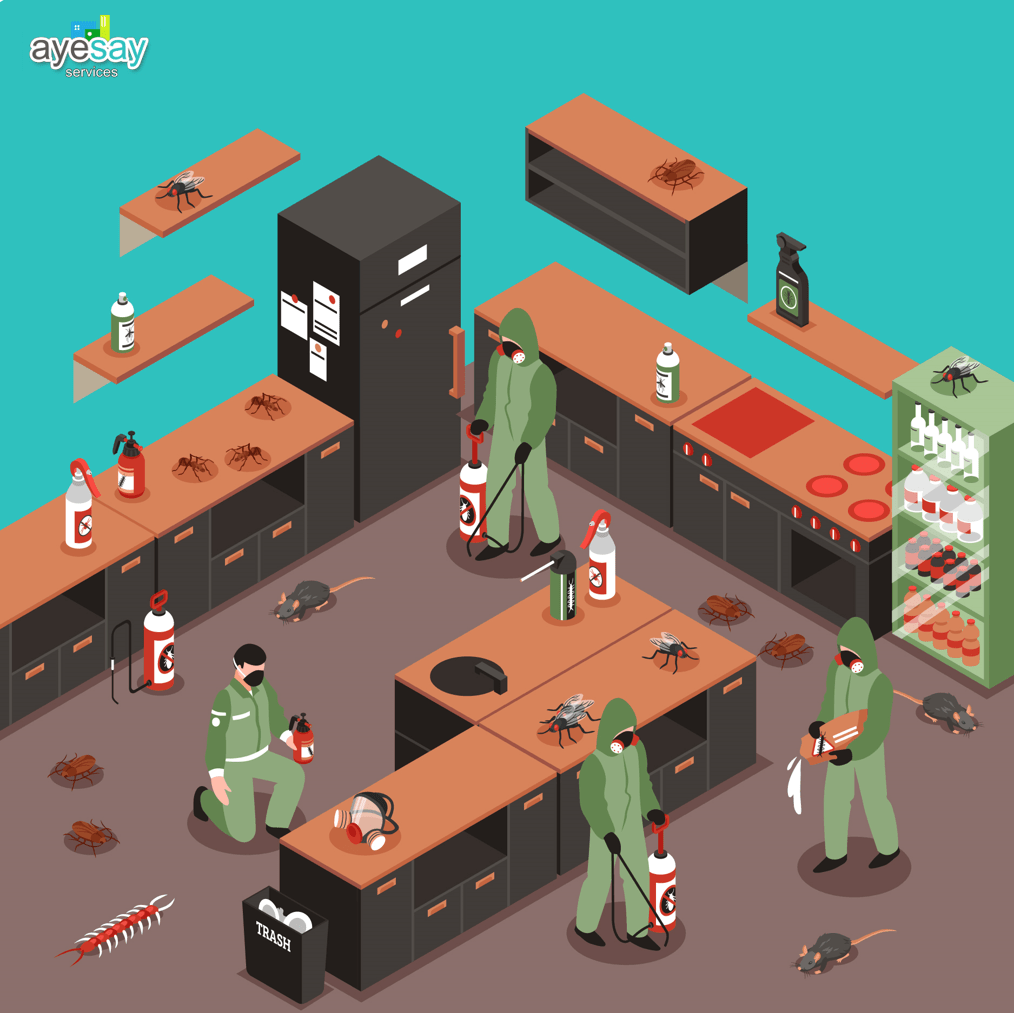 ayesay
services

TRASH