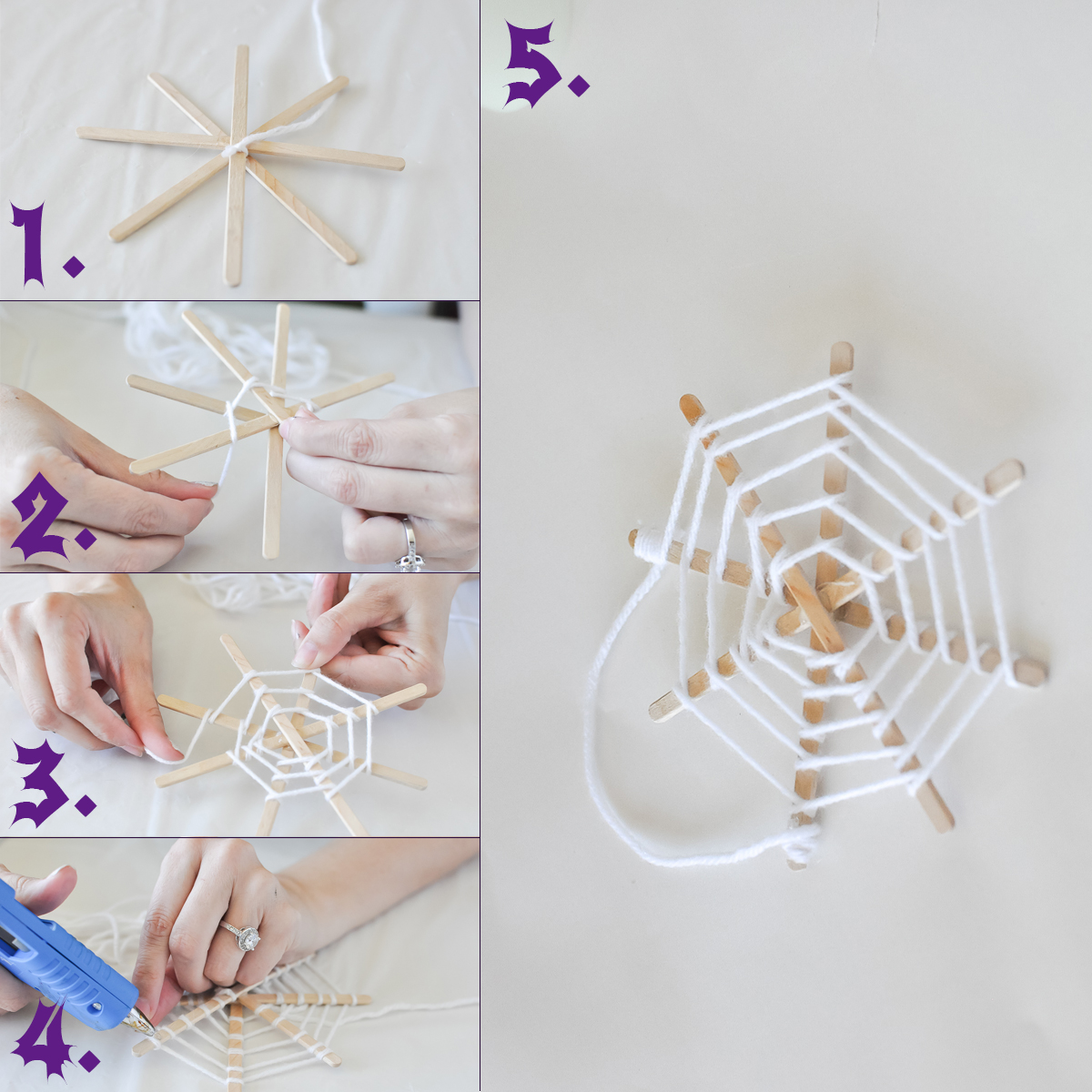 1.

2.

3.

4.

5.