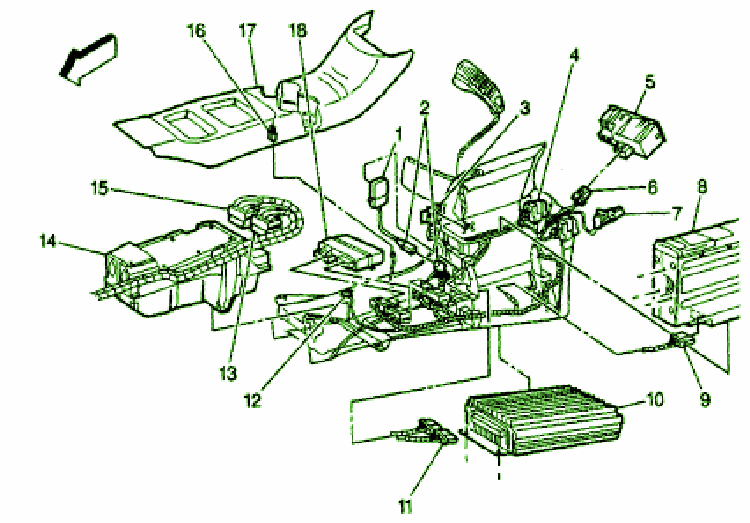 16
17
18
1
2
3
4
5
6
7
8
15
14
13
12
9
10
11