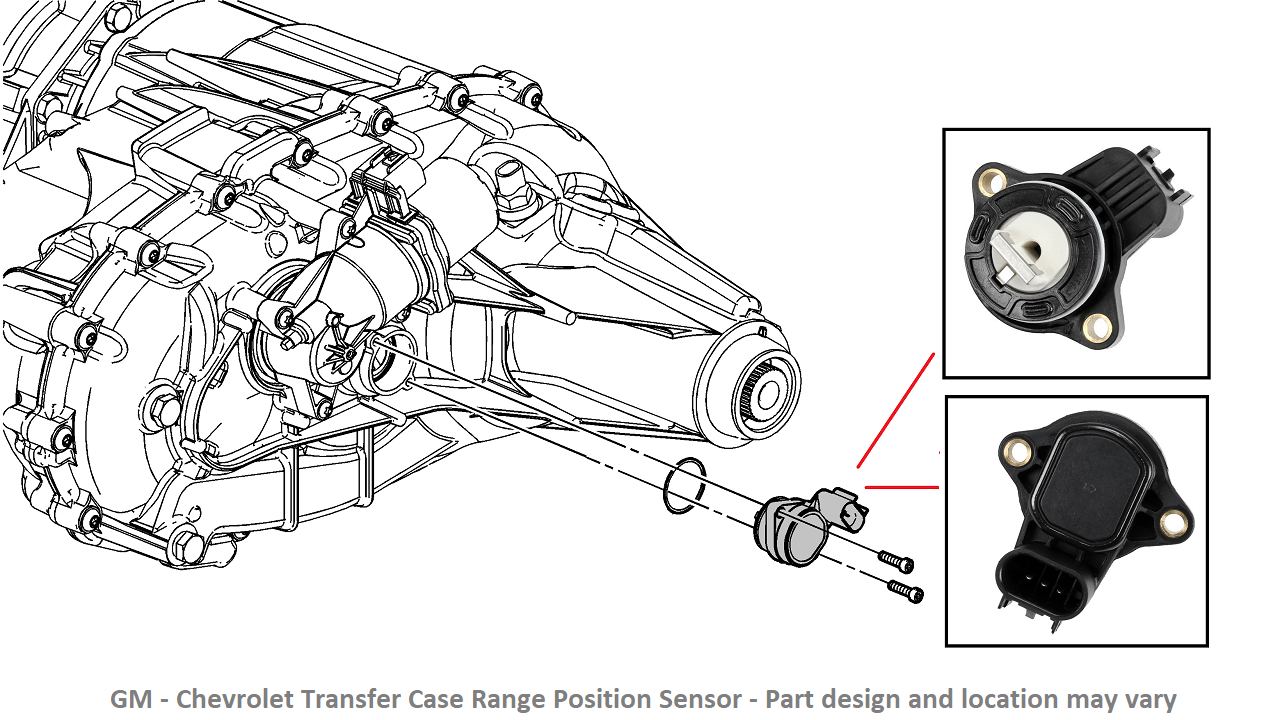 GM - Chevrolet Transfer Case Range Position Sensor - Part design and location may vary