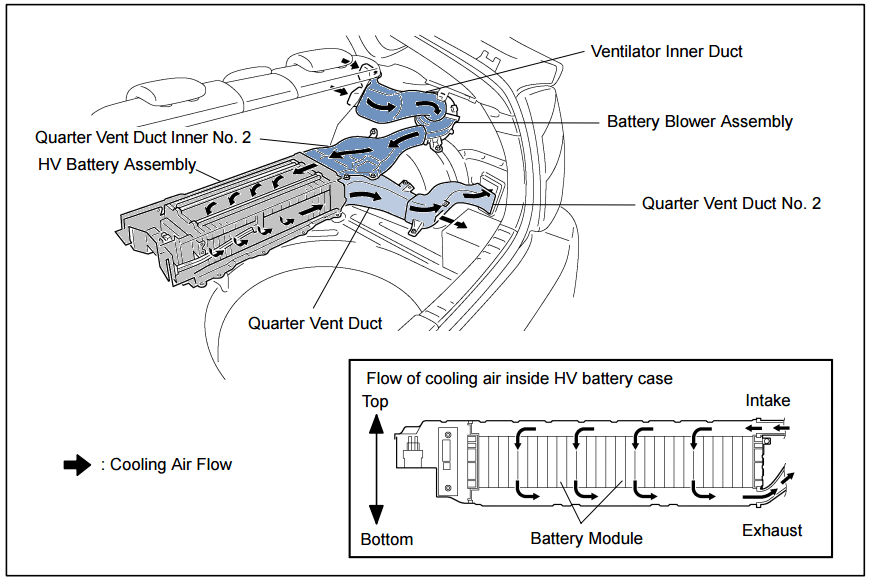 Ventilator Inner Duct

Battery Blower Assembly

Quarter Vent Duct Inner No. 2

HV Battery Assembly

Quarter Vent Duct No. 2

Quarter Vent Duct

: Cooling Air Flow

Flow of cooling air inside HV battery case

Top

Intake

Bottom

Battery Module

Exhaust