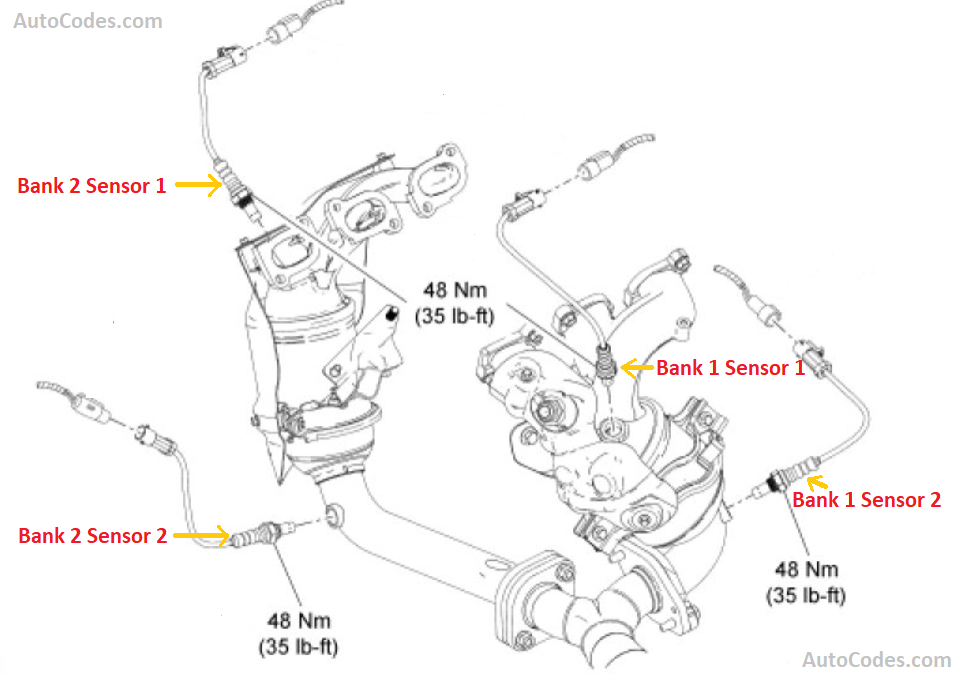 AutoCodes.com

Bank 2 Sensor 1

48 Nm
(35 lb-ft)

Bank 1 Sensor 1

Bank 1 Sensor 2

Bank 2 Sensor 2

48 Nm
(35 lb-ft)

48 Nm
(35 lb-ft)

AutoCodes.com