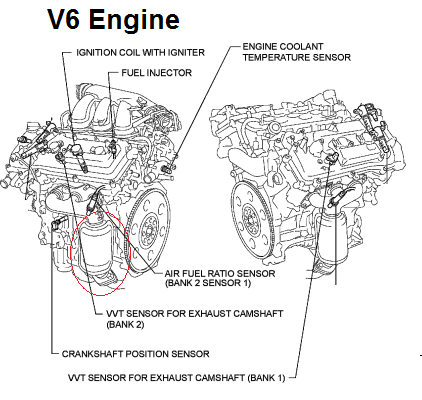 V6 Engine

IGNITION COIL WITH IGNITER

FUEL INJECTOR

ENGINE COOLANT TEMPERATURE SENSOR

AIR FUEL RATIO SENSOR (BANK 2 SENSOR 1)

VVT SENSOR FOR EXHAUST CAMSHAFT (BANK 2)

CRANKSHAFT POSITION SENSOR

VVT SENSOR FOR EXHAUST CAMSHAFT (BANK 1)