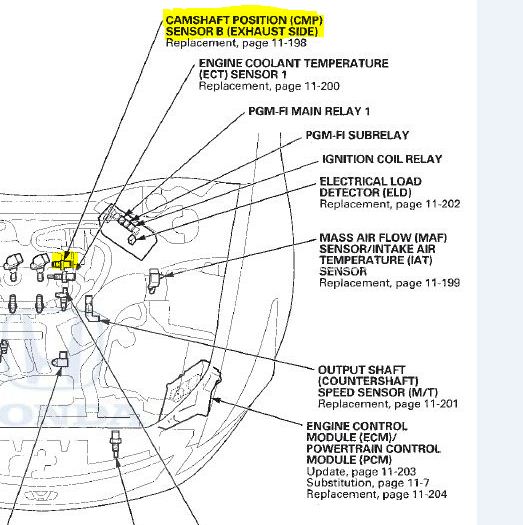 CAMSHAFT POSITION (CMP) SENSOR B (EXHAUST SIDE)
Replacement, page 11-198

ENGINE COOLANT TEMPERATURE (ECT) SENSOR 1
Replacement, page 11-200

PGM-FI MAIN RELAY 1

PGM-FI SUBRELAY

IGNITION COIL RELAY

ELECTRICAL LOAD DETECTOR (ELD)
Replacement, page 11-202

MASS AIR FLOW (MAF) SENSOR/INTAKE AIR TEMPERATURE (IAT) SENSOR
Replacement, page 11-199

OUTPUT SHAFT (COUNTERSHAFT) SPEED SENSOR (M/T)
Replacement, page 11-201

ENGINE CONTROL MODULE (ECM)/ POWERTRAIN CONTROL MODULE (PCM)
Update, page 11-203
Substitution, page 11-7
Replacement, page 11-204