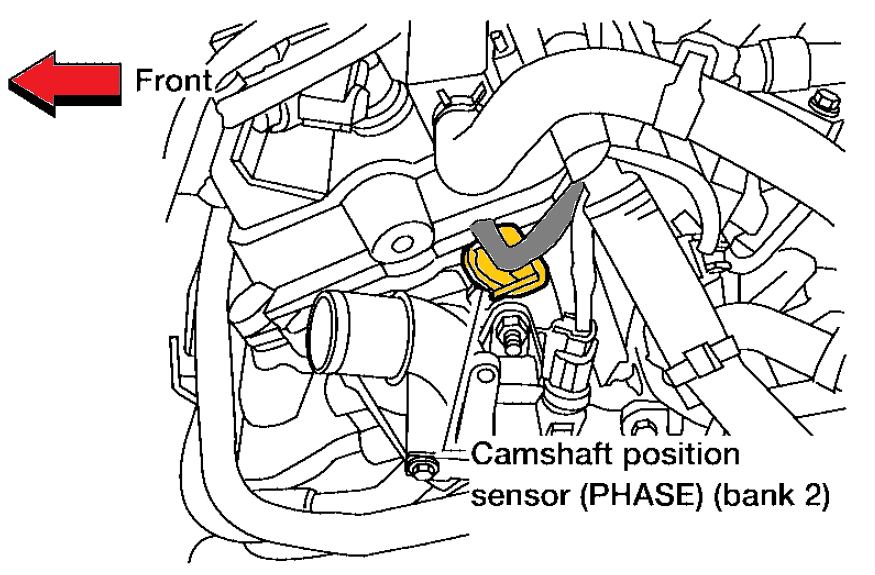 Front

Camshaft position sensor (PHASE) (bank 2)