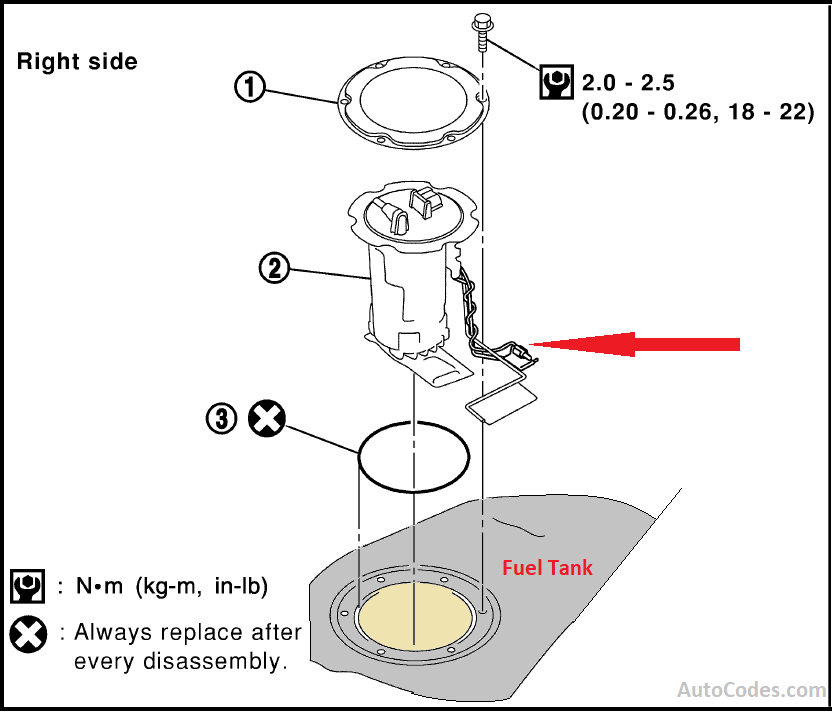 Right side

1

2.0 - 2.5
(0.20 - 0.26, 18 - 22)

2

3

Fuel Tank

: N•m (kg-m, in-lb)

: Always replace after every disassembly.

AutoCodes.com