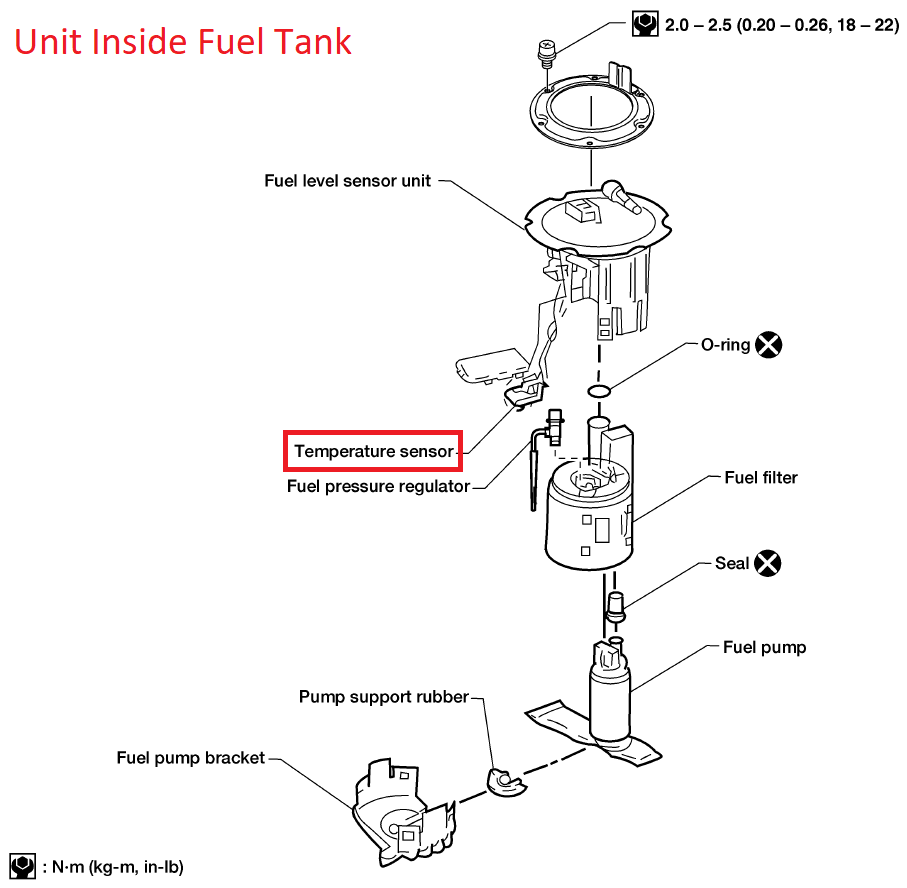 Unit Inside Fuel Tank

2.0 – 2.5 (0.20 – 0.26, 18 – 22)

Fuel level sensor unit

O-ring

Temperature sensor

Fuel pressure regulator

Fuel filter

Seal

Fuel pump

Pump support rubber

Fuel pump bracket

: N·m (kg-m, in-lb)