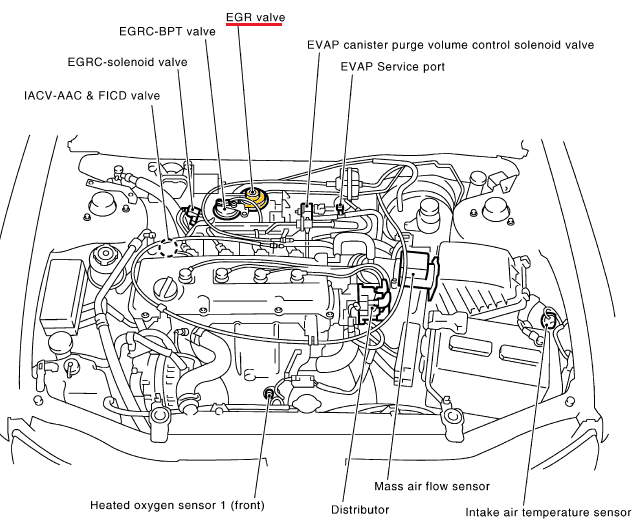 EGR valve
EGRC-BPT valve
EVAP canister purge volume control solenoid valve
EGRC-solenoid valve
EVAP Service port
IACV-AAC & FICD valve
Mass air flow sensor
Heated oxygen sensor 1 (front)
Distributor
Intake air temperature sensor