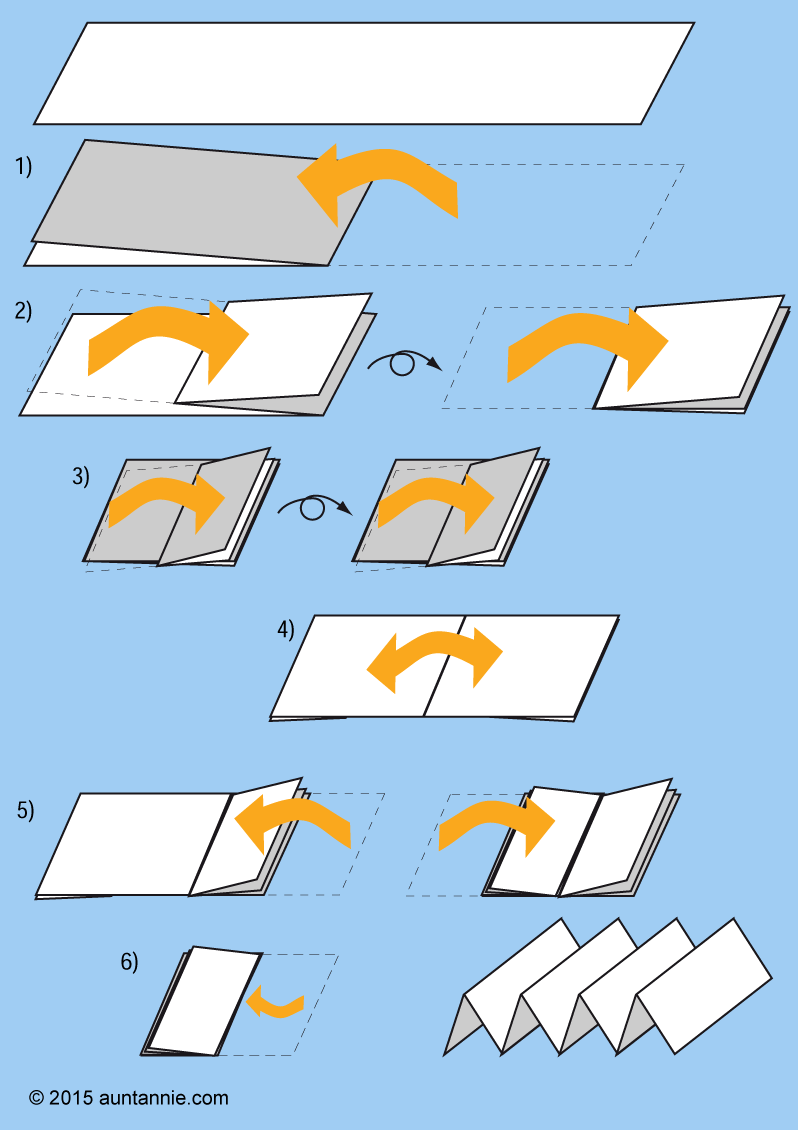 1)

2)

3)

4)

5)

6)

© 2015 auntannie.com