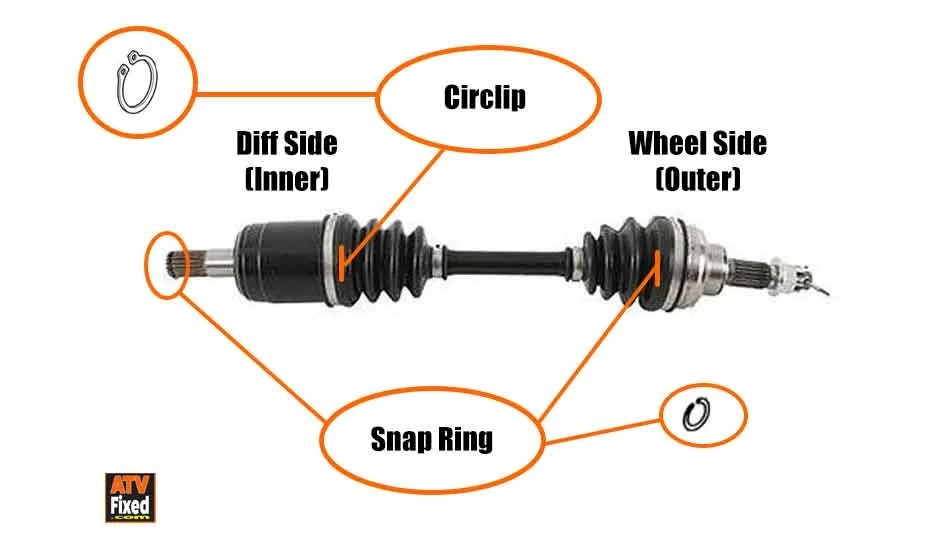 Circlip

Diff Side
(Inner)

Wheel Side
(Outer)

Snap Ring

ATV
Fixed
.com