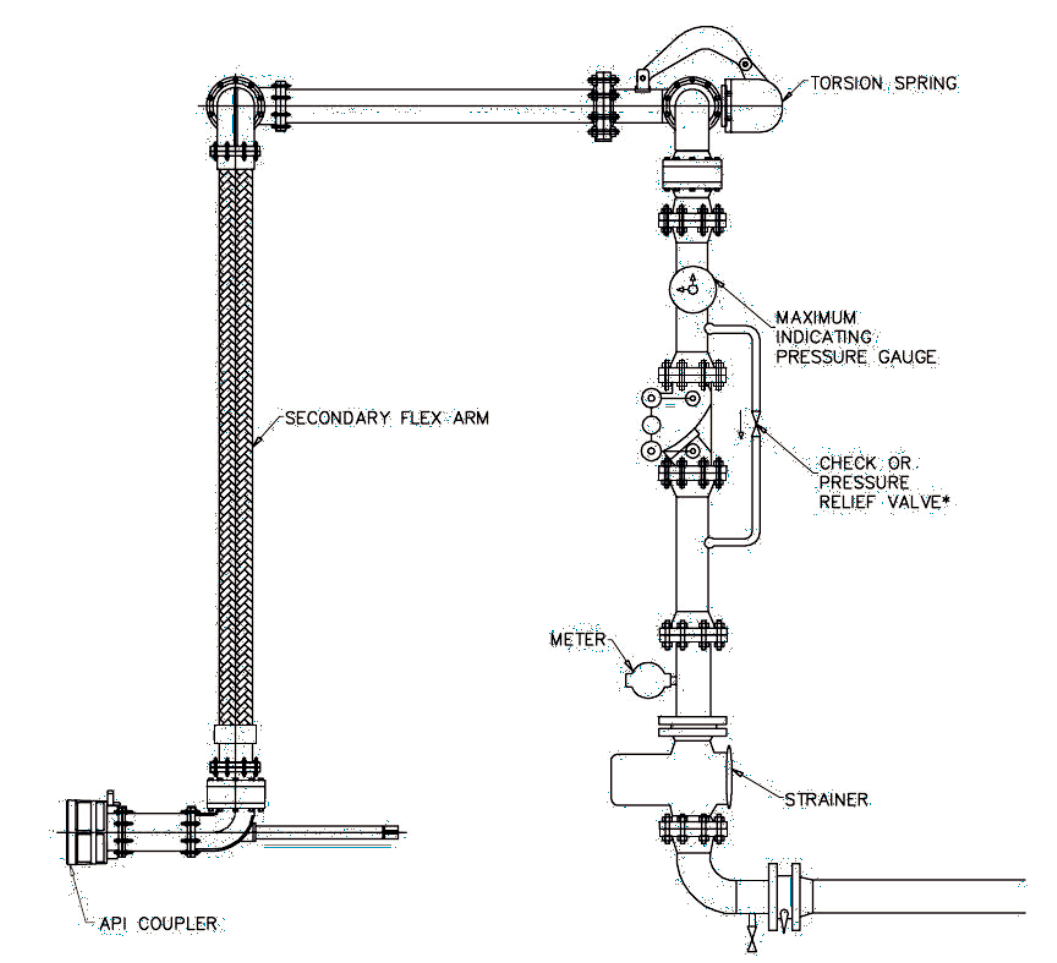 TORSION SPRING

MAXIMUM INDICATING PRESSURE GAUGE

SECONDARY FLEX ARM

CHECK OR PRESSURE RELIEF VALVE*

METER

STRAINER

API COUPLER