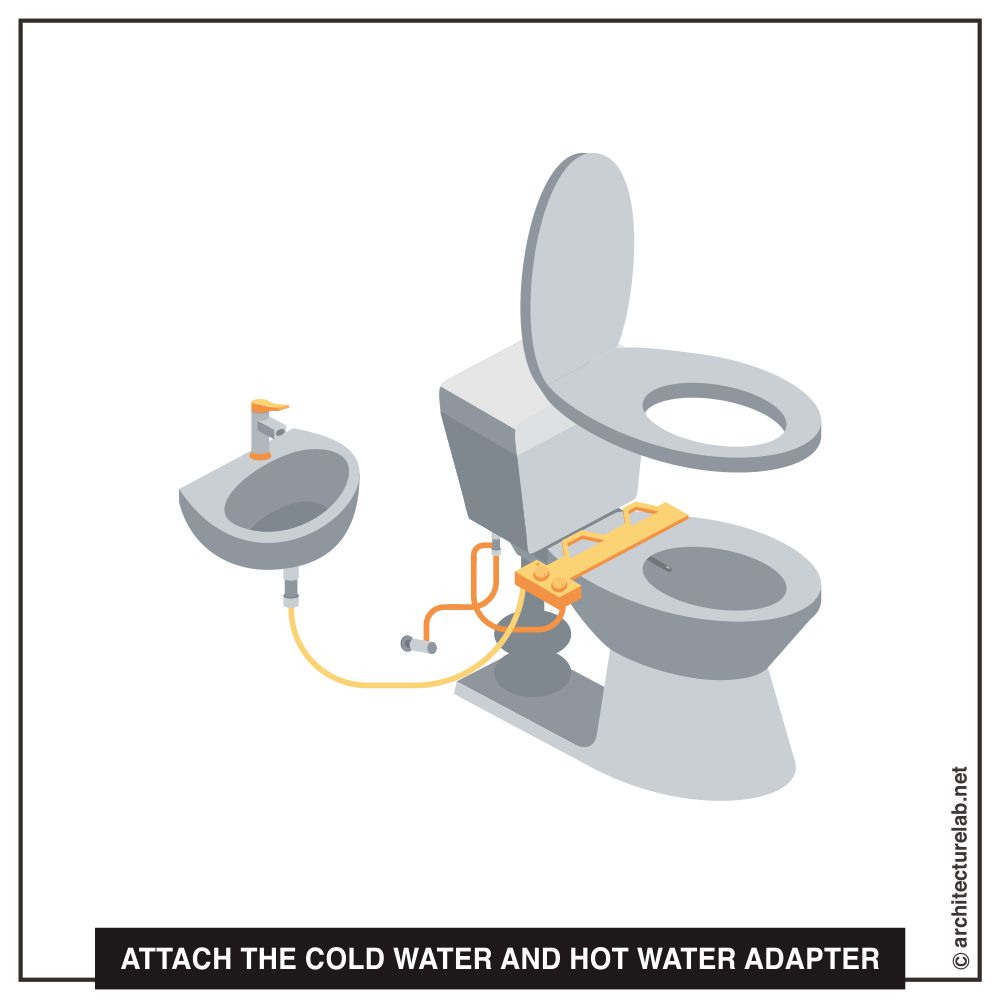 ATTACH THE COLD WATER AND HOT WATER ADAPTER

© architecturelab.net