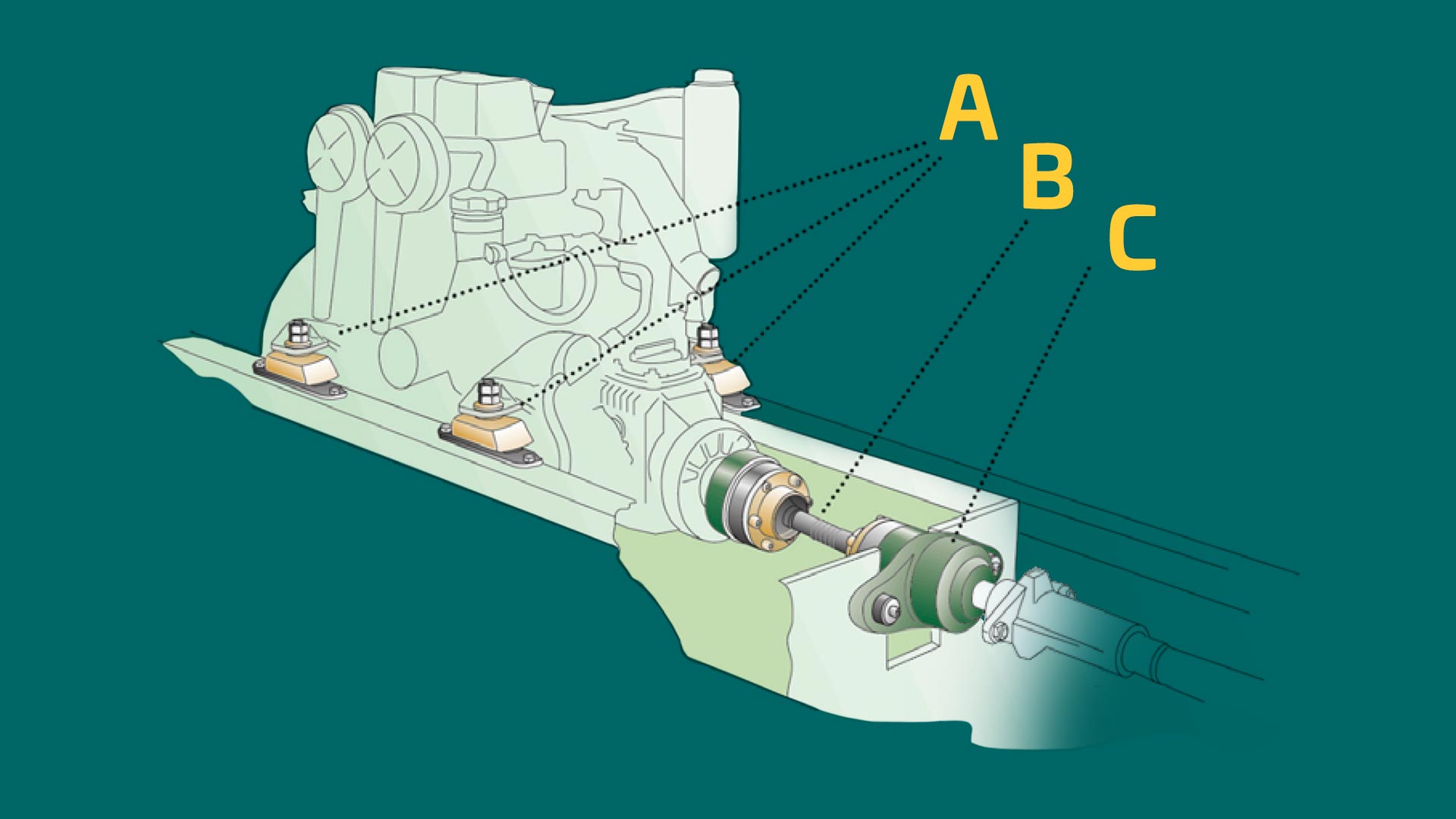 A
B
C