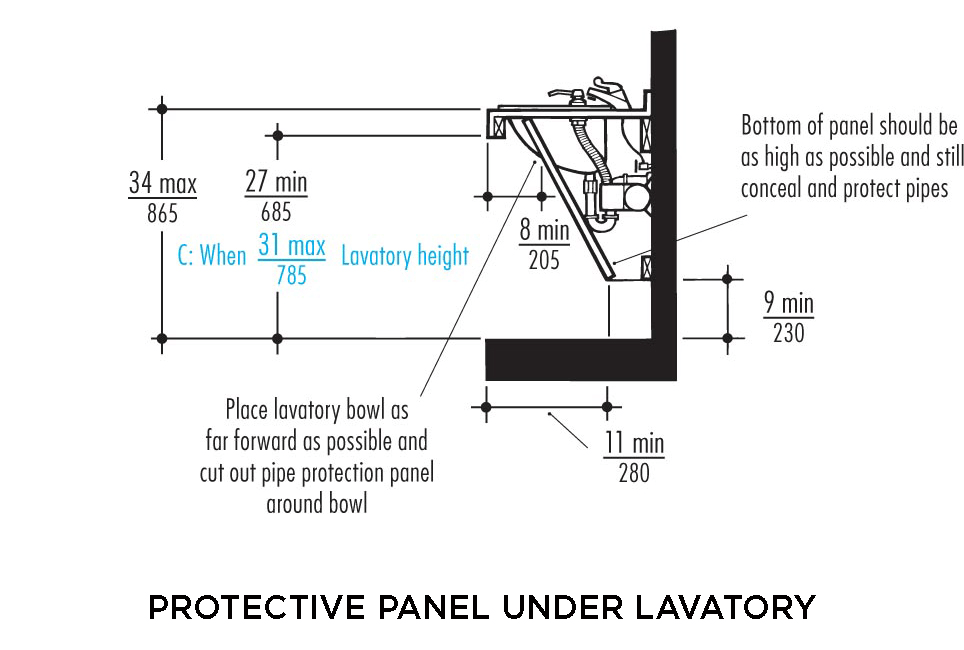 Bottom of panel should be as high as possible and still conceal and protect pipes

$\frac{34 \text{ max}}{865}$

$\frac{27 \text{ min}}{685}$

C: When $\frac{31 \text{ max}}{785}$ Lavatory height

$\frac{8 \text{ min}}{205}$

$\frac{9 \text{ min}}{230}$

Place lavatory bowl as far forward as possible and cut out pipe protection panel around bowl

$\frac{11 \text{ min}}{280}$

PROTECTIVE PANEL UNDER LAVATORY