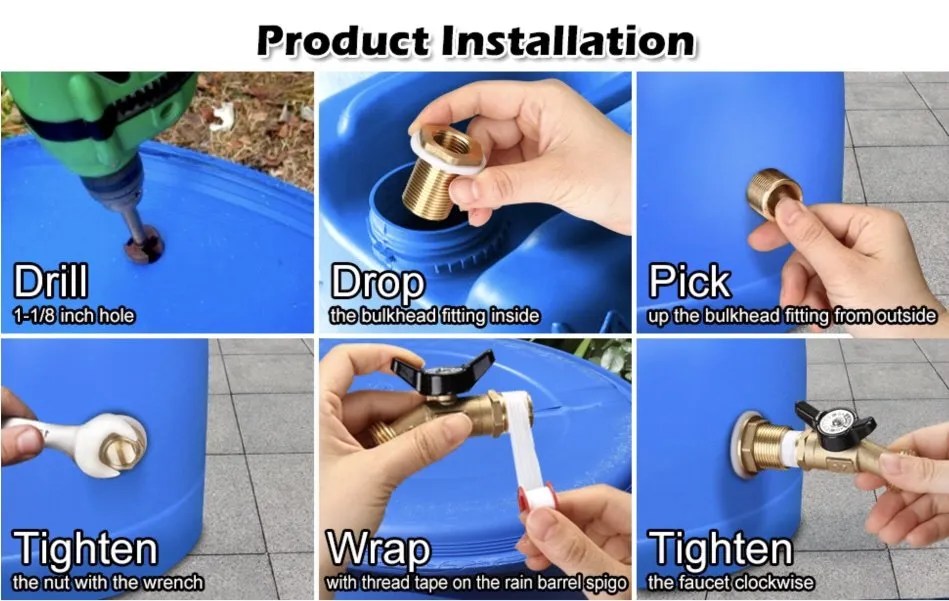 Product Installation

Drill
1-1/8 inch hole

Drop
the bulkhead fitting inside

Pick
up the bulkhead fitting from outside

Tighten
the nut with the wrench

Wrap
with thread tape on the rain barrel spigo

Tighten
the faucet clockwise