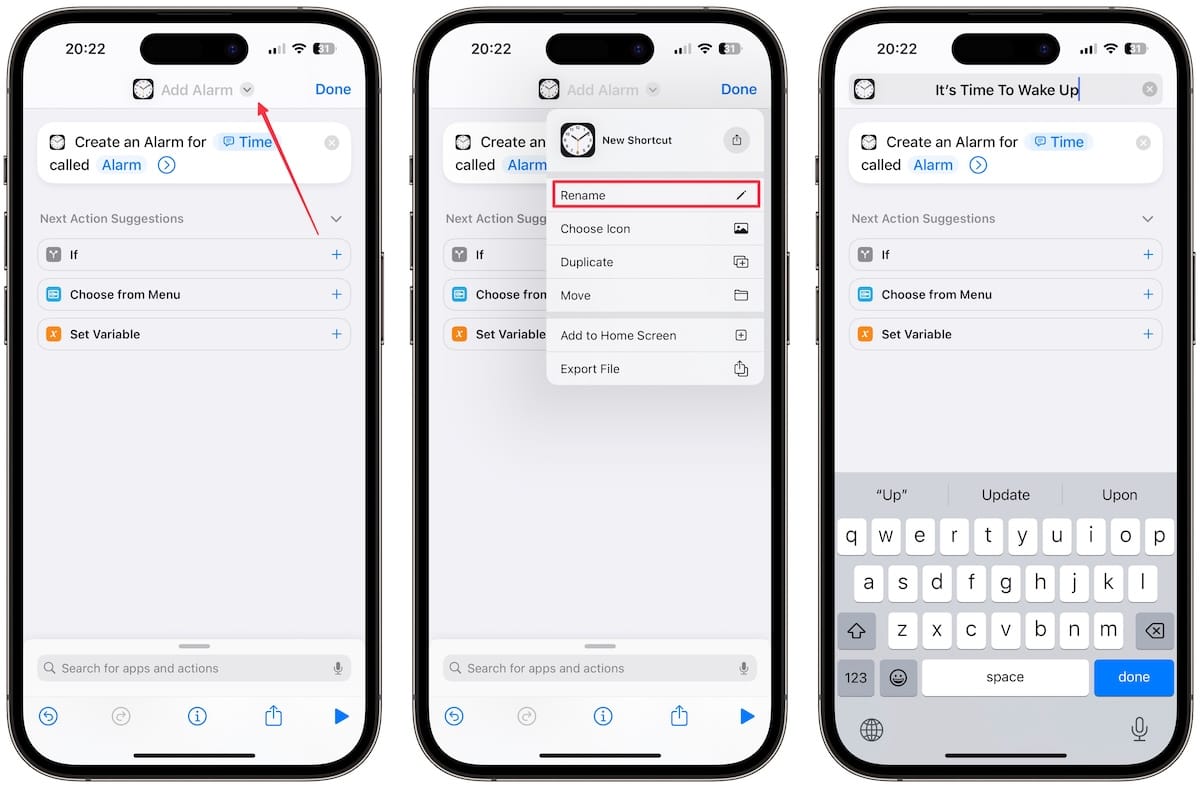 20:22

31

Add Alarm

Done

Create an Alarm for Time called Alarm

Next Action Suggestions

If

Choose from Menu

Set Variable

Search for apps and actions

20:22

31

Add Alarm

Done

Create an called Alarm

Next Action Sugg

If

Choose from

Set Variable

New Shortcut

Rename

Choose Icon

Duplicate

Move

Add to Home Screen

Export File

Search for apps and actions

20:22

31

It's Time To Wake Up

Create an Alarm for Time called Alarm

Next Action Suggestions

If

Choose from Menu

Set Variable

"Up"

Update

Upon

q w e r t y u i o p

a s d f g h j k l

z x c v b n m

123

space

done