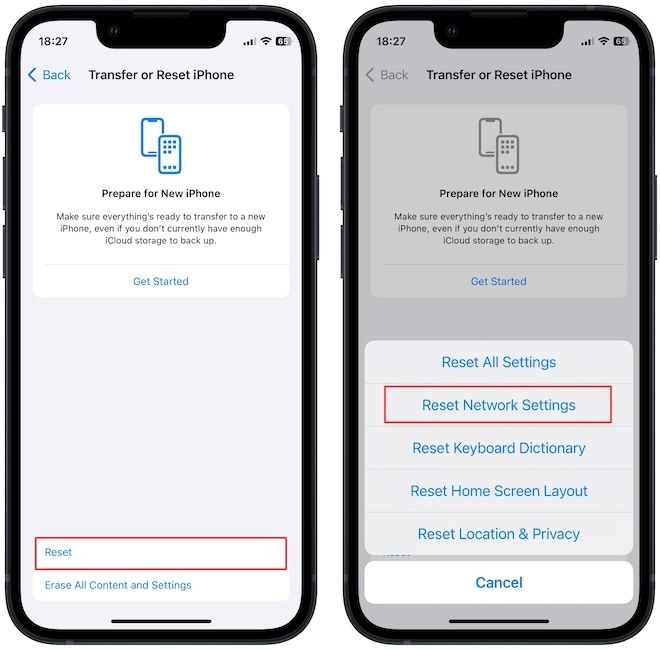 18:27

65

Back

Transfer or Reset iPhone

Prepare for New iPhone

Make sure everything's ready to transfer to a new iPhone, even if you don't currently have enough iCloud storage to back up.

Get Started

Reset

Erase All Content and Settings

18:27

65

Back

Transfer or Reset iPhone

Prepare for New iPhone

Make sure everything's ready to transfer to a new iPhone, even if you don't currently have enough iCloud storage to back up.

Get Started

Reset All Settings

Reset Network Settings

Reset Keyboard Dictionary

Reset Home Screen Layout

Reset Location & Privacy

Cancel