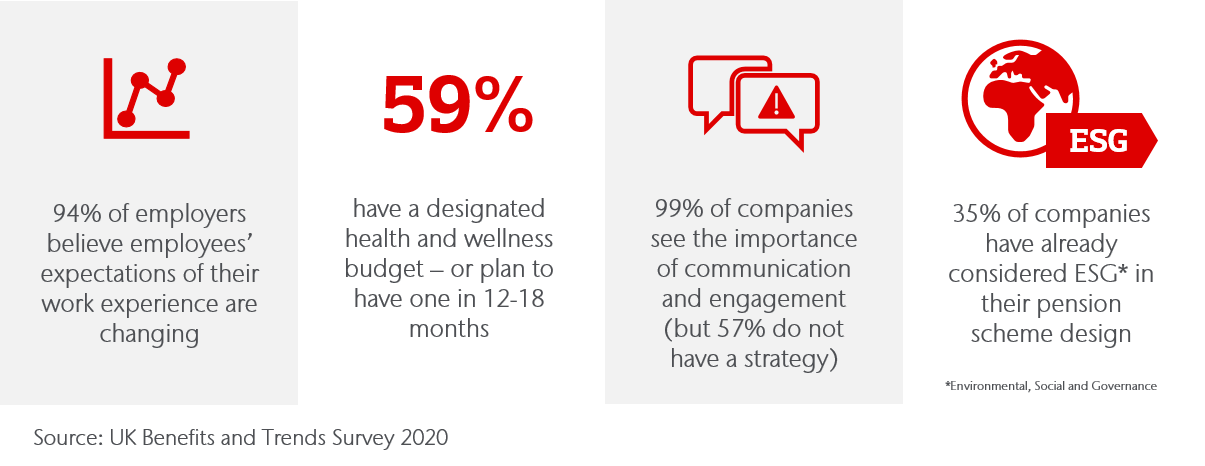 94% of employers believe employees' expectations of their work experience are changing

59%

have a designated health and wellness budget – or plan to have one in 12-18 months

99% of companies see the importance of communication and engagement (but 57% do not have a strategy)

ESG

35% of companies have already considered ESG* in their pension scheme design

*Environmental, Social and Governance

Source: UK Benefits and Trends Survey 2020