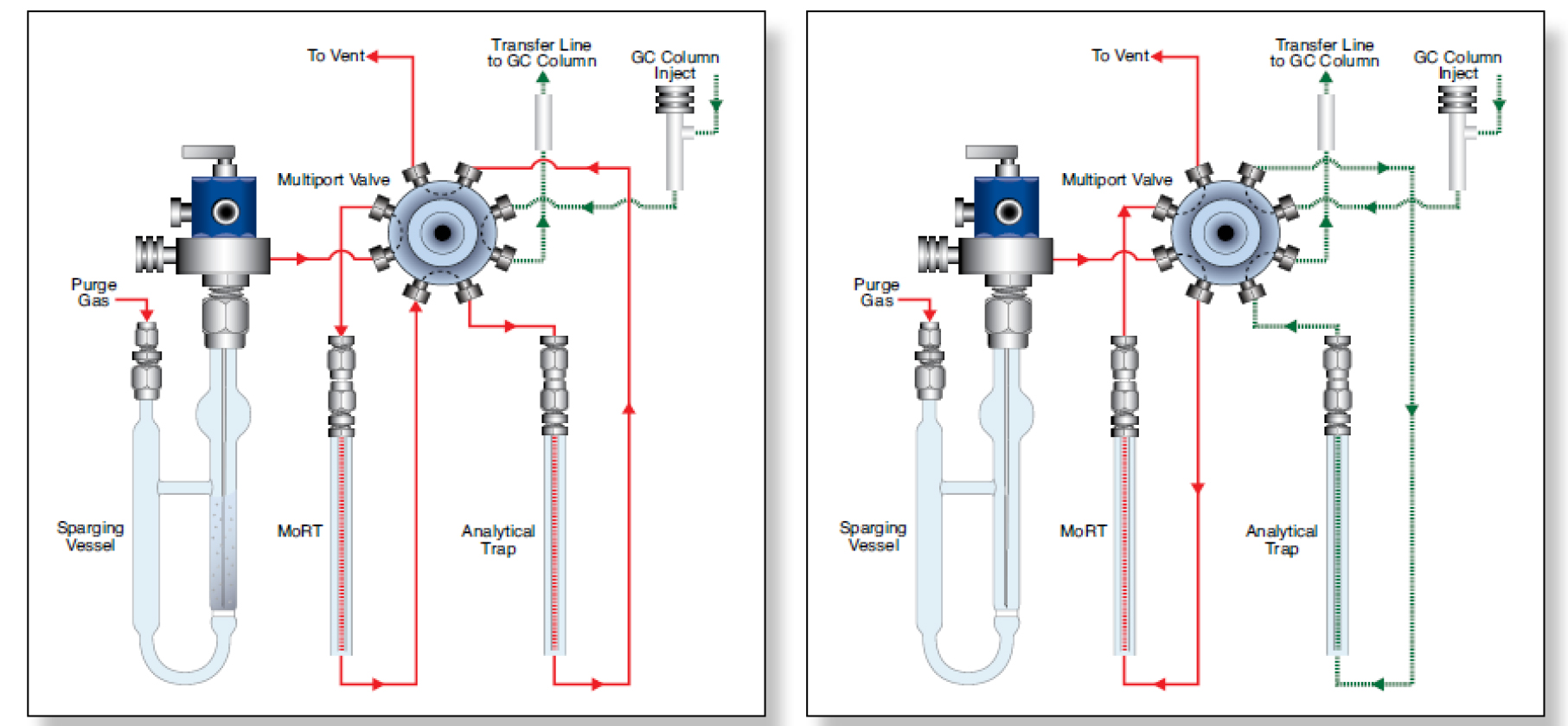 To Vent

Transfer Line to GC Column

GC Column Inject

Multiport Valve

Purge Gas

Sparging Vessel

MoRT

Analytical Trap

To Vent

Transfer Line to GC Column

GC Column Inject

Multiport Valve

Purge Gas

Sparging Vessel

MoRT

Analytical Trap