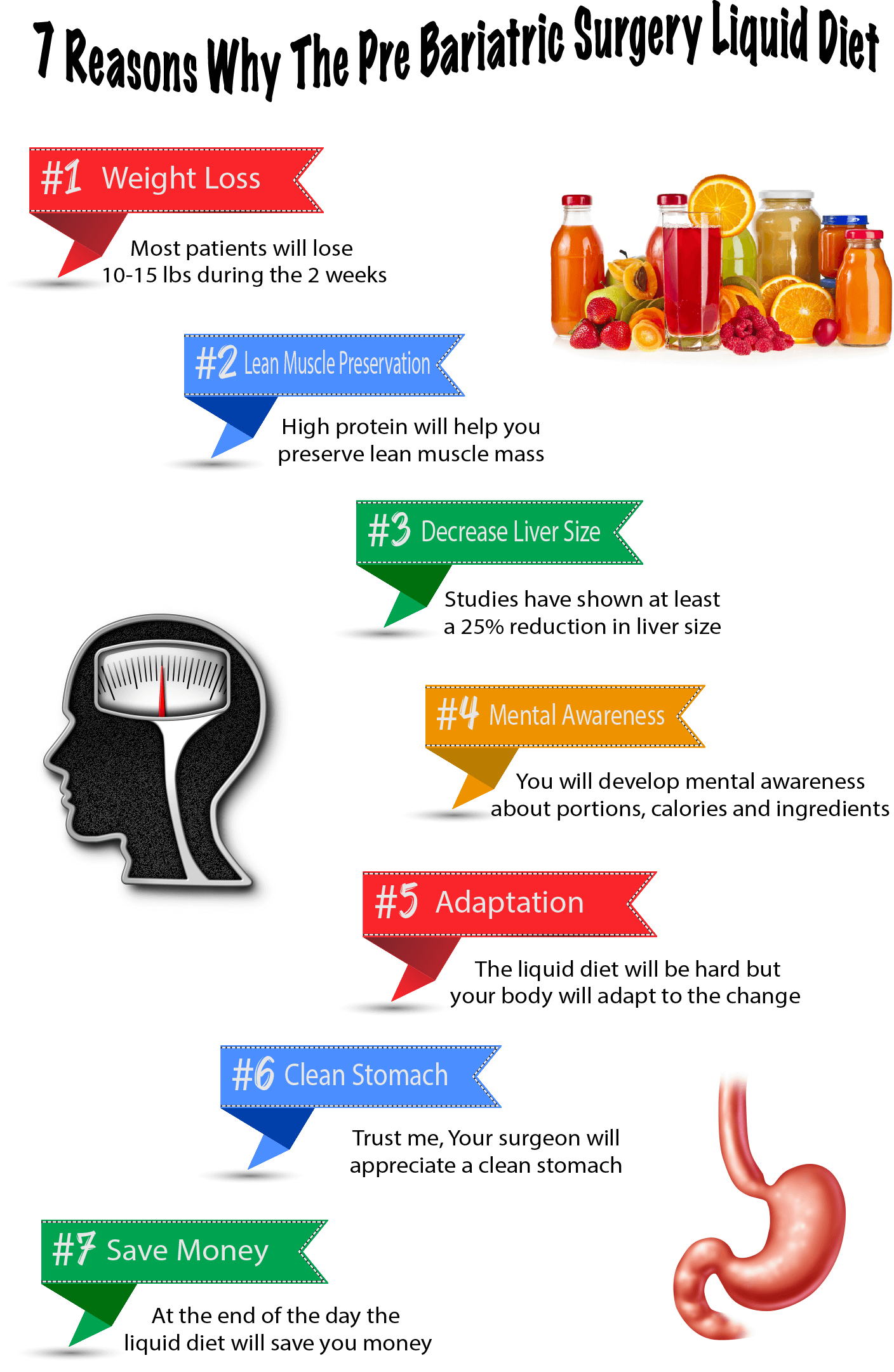 7 Reasons Why The Pre Bariatric Surgery Liquid Diet

#1 Weight Loss

Most patients will lose 10-15 lbs during the 2 weeks

#2 Lean Muscle Preservation

High protein will help you preserve lean muscle mass

#3 Decrease Liver Size

Studies have shown at least a 25% reduction in liver size

#4 Mental Awareness

You will develop mental awareness about portions, calories and ingredients

#5 Adaptation

The liquid diet will be hard but your body will adapt to the change

#6 Clean Stomach

Trust me, Your surgeon will appreciate a clean stomach

#7 Save Money

At the end of the day the liquid diet will save you money