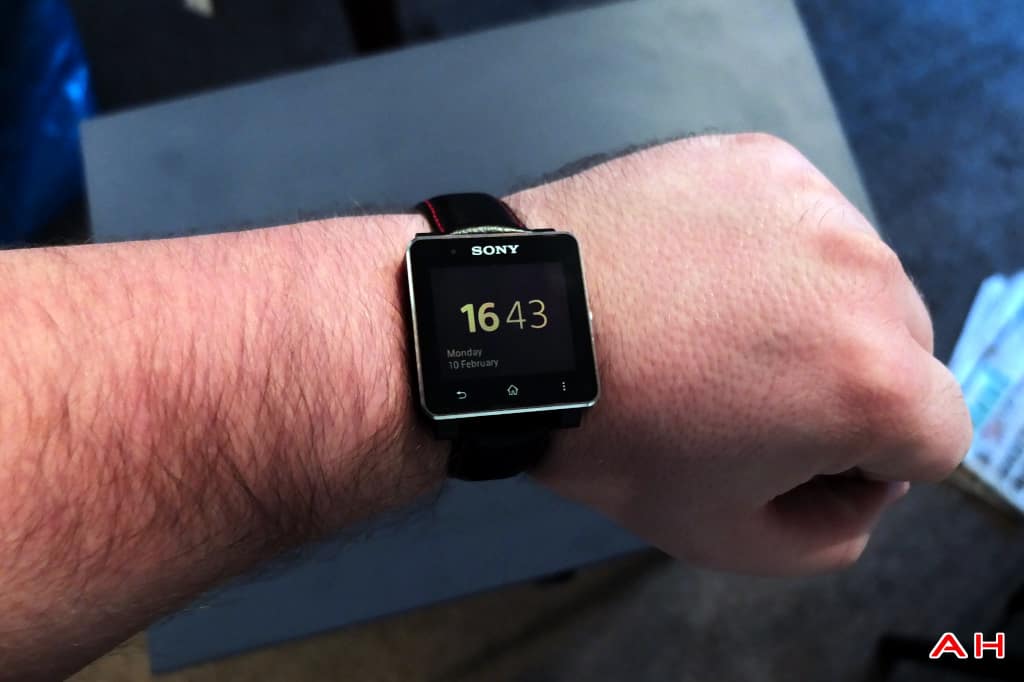 SONY
16 43
Monday
10 February
AH