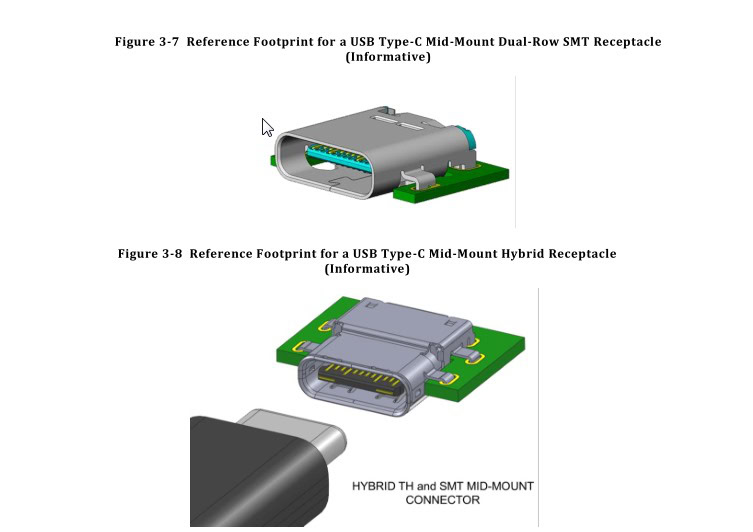 Figure 3-7 Reference Footprint for a USB Type-C Mid-Mount Dual-Row SMT Receptacle (Informative)

Figure 3-8 Reference Footprint for a USB Type-C Mid-Mount Hybrid Receptacle (Informative)

HYBRID TH and SMT MID-MOUNT CONNECTOR