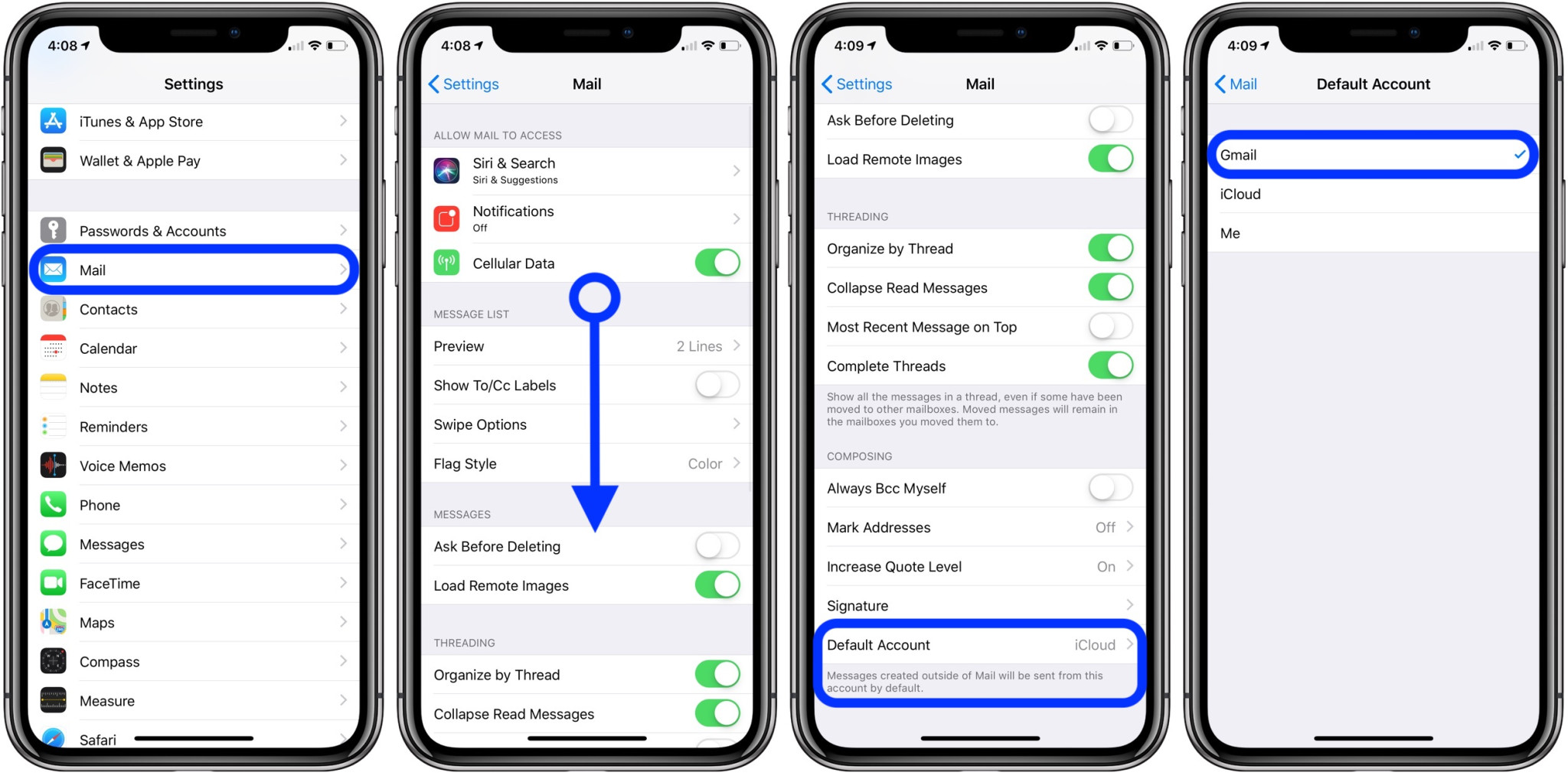 4:08

Settings

iTunes & App Store

Wallet & Apple Pay

Passwords & Accounts

Mail

Contacts

Calendar

Notes

Reminders

Voice Memos

Phone

Messages

FaceTime

Maps

Compass

Measure

Safari

4:08

Settings Mail

ALLOW MAIL TO ACCESS

Siri & Search
Siri & Suggestions

Notifications
Off

Cellular Data

MESSAGE LIST

Preview 2 Lines

Show To/Cc Labels

Swipe Options

Flag Style Color

MESSAGES

Ask Before Deleting

Load Remote Images

THREADING

Organize by Thread

Collapse Read Messages

4:09

Settings Mail

Ask Before Deleting

Load Remote Images

THREADING

Organize by Thread

Collapse Read Messages

Most Recent Message on Top

Complete Threads

Show all the messages in a thread, even if some have been moved to other mailboxes. Moved messages will remain in the mailboxes you moved them to.

COMPOSING

Always Bcc Myself

Mark Addresses Off

Increase Quote Level On

Signature

Default Account iCloud

Messages created outside of Mail will be sent from this account by default.

4:09

Mail Default Account

Gmail

iCloud

Me