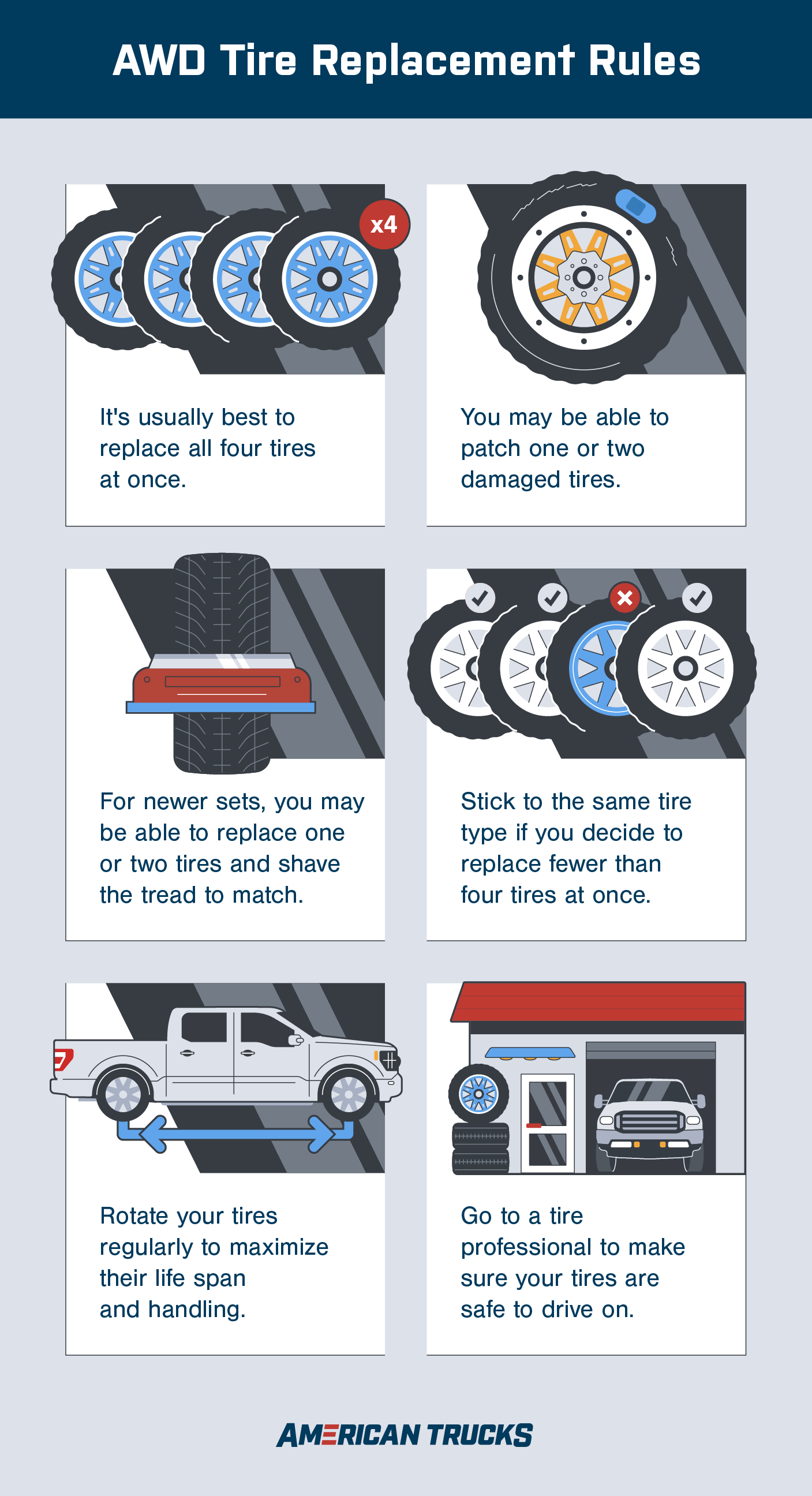 AWD Tire Replacement Rules

x4

It's usually best to replace all four tires at once.

You may be able to patch one or two damaged tires.

For newer sets, you may be able to replace one or two tires and shave the tread to match.

Stick to the same tire type if you decide to replace fewer than four tires at once.

Rotate your tires regularly to maximize their life span and handling.

Go to a tire professional to make sure your tires are safe to drive on.

AMERICAN TRUCKS