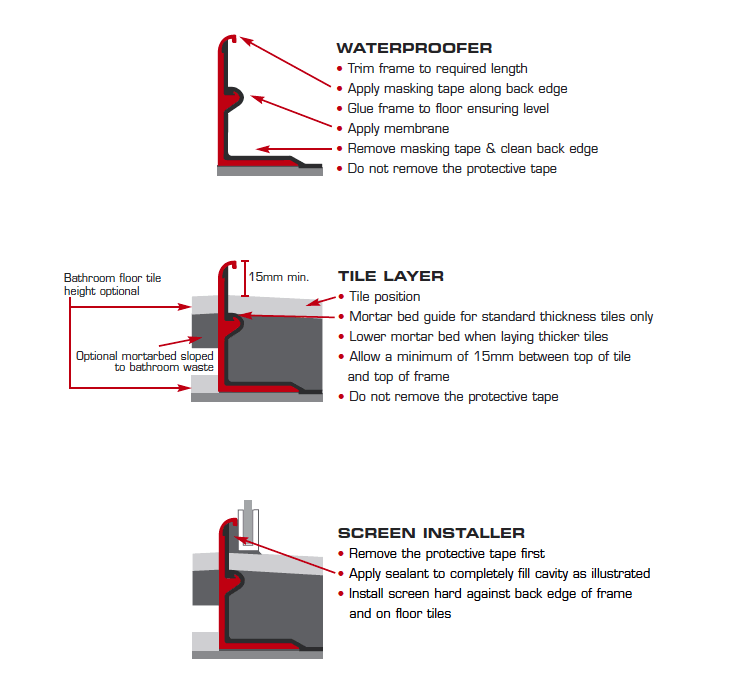 WATERPROOFER
• Trim frame to required length
• Apply masking tape along back edge
• Glue frame to floor ensuring level
• Apply membrane
• Remove masking tape & clean back edge
• Do not remove the protective tape

Bathroom floor tile height optional

15mm min.

Optional mortarbed sloped to bathroom waste

TILE LAYER
• Tile position
• Mortar bed guide for standard thickness tiles only
• Lower mortar bed when laying thicker tiles
• Allow a minimum of 15mm between top of tile and top of frame
• Do not remove the protective tape

SCREEN INSTALLER
• Remove the protective tape first
• Apply sealant to completely fill cavity as illustrated
• Install screen hard against back edge of frame and on floor tiles