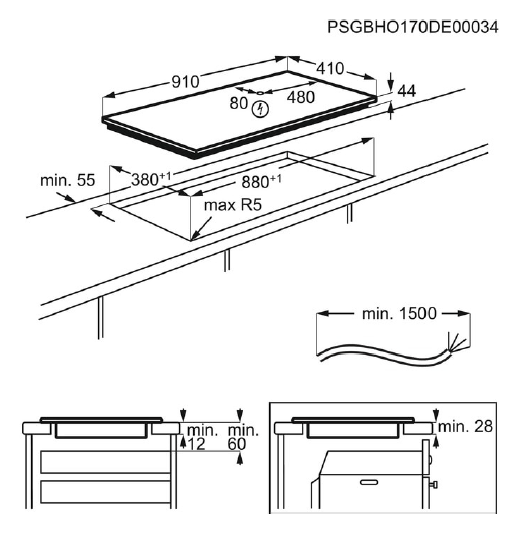 PSGBHO170DE00034

910

410

44

80

480

min. 55

$380^{+1}$

$880^{+1}$

max R5

min. 1500

min. 12

min. 60

min. 28