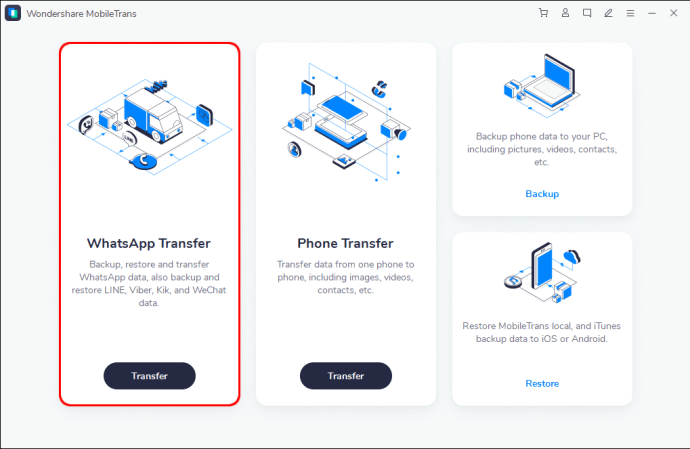 Wondershare MobileTrans

WhatsApp Transfer

Backup, restore and transfer WhatsApp data, also backup and restore LINE, Viber, Kik, and WeChat data.

Transfer

Phone Transfer

Transfer data from one phone to phone, including images, videos, contacts, etc.

Transfer

Backup phone data to your PC, including pictures, videos, contacts, etc.

Backup

Restore MobileTrans local, and iTunes backup data to iOS or Android.

Restore