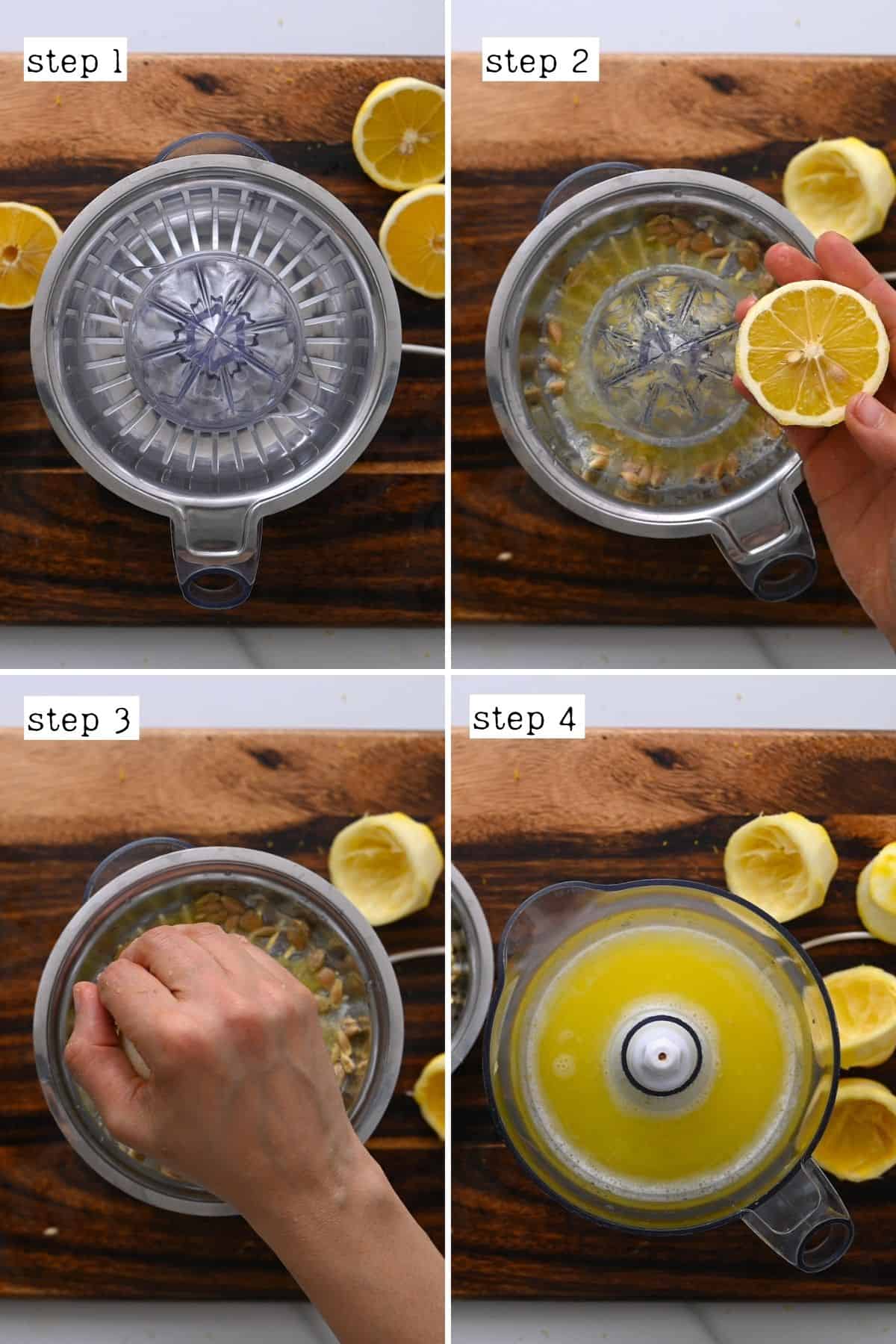 step 1

step 2

step 3

step 4