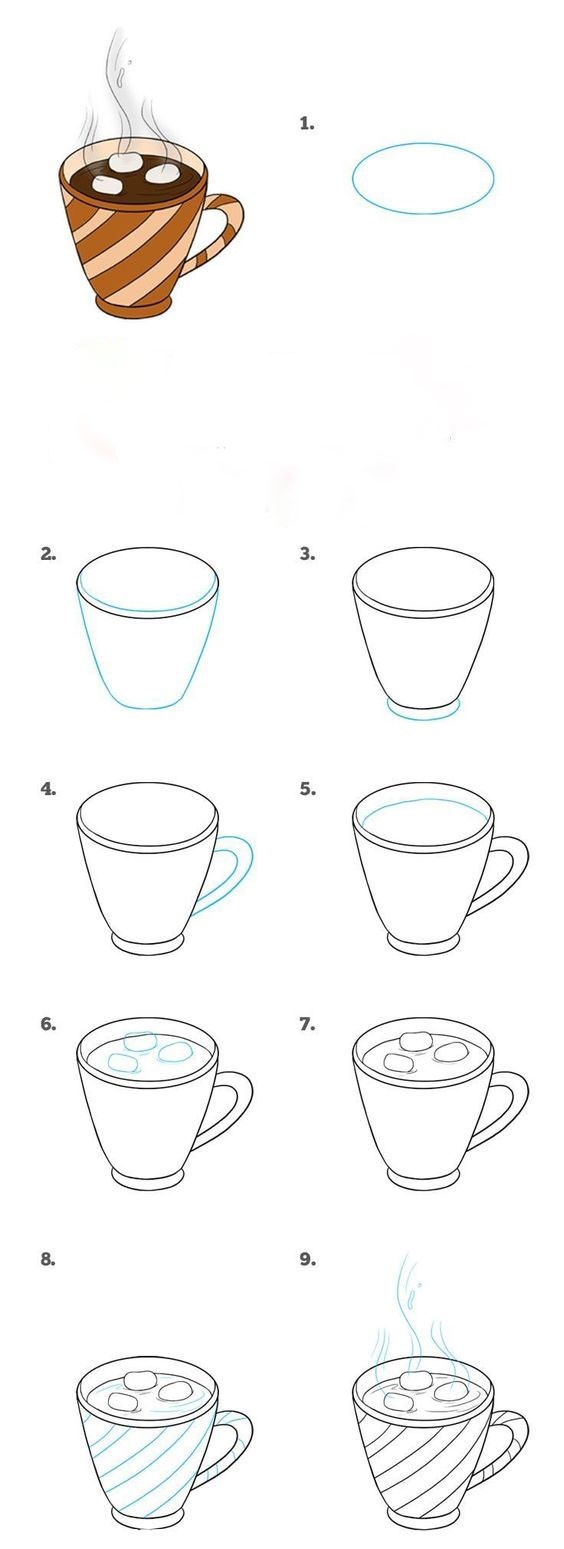 1.

2.

3.

4.

5.

6.

7.

8.

9.