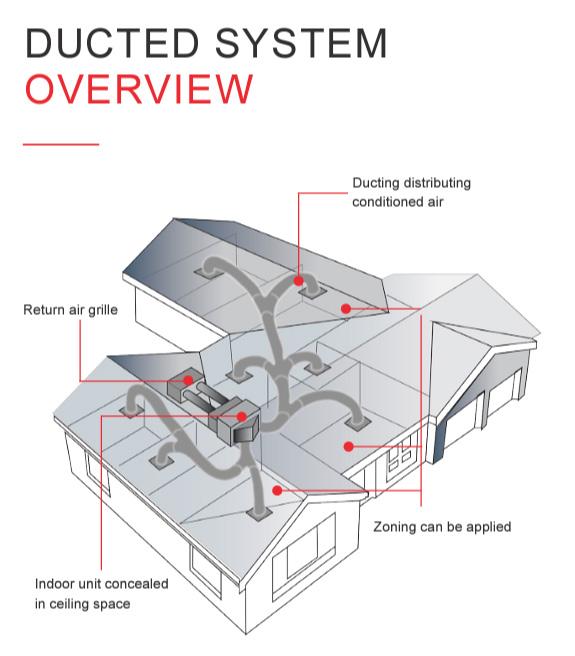 DUCTED SYSTEM
OVERVIEW

Ducting distributing conditioned air

Return air grille

Zoning can be applied

Indoor unit concealed in ceiling space