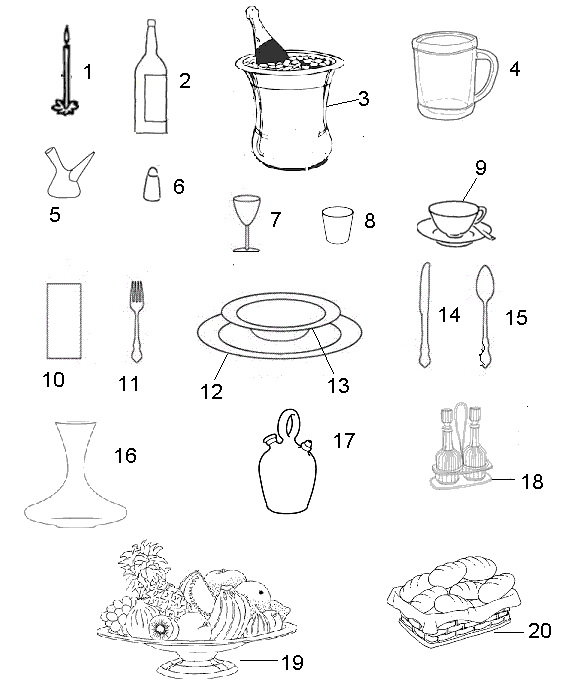 1
2
3
4
5
6
7
8
9
10
11
12
13
14
15
16
17
18
19
20