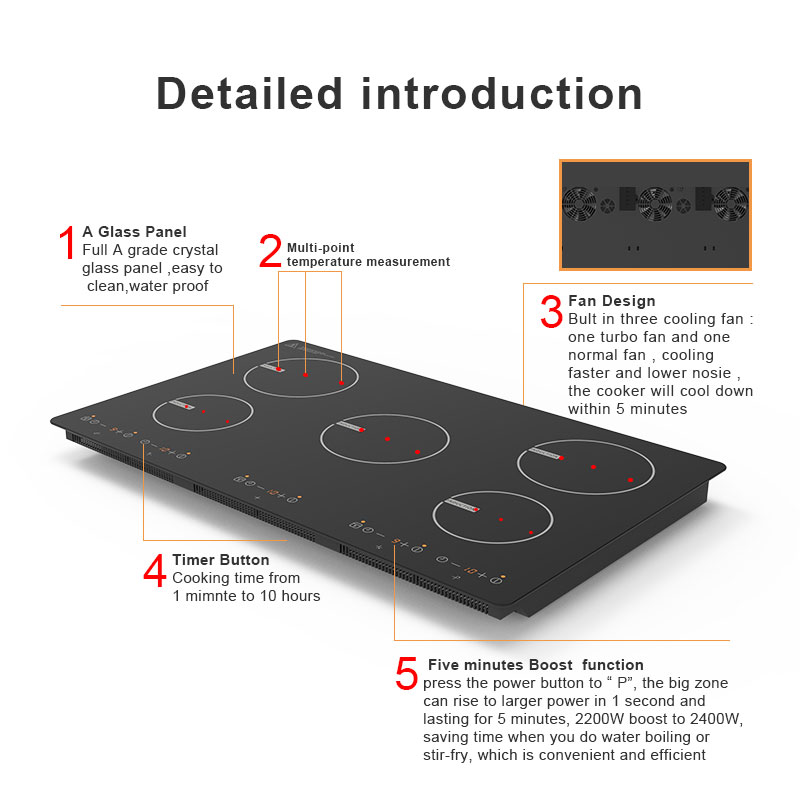 Detailed introduction

1 A Glass Panel
Full A grade crystal glass panel ,easy to clean,water proof

2 Multi-point temperature measurement

3 Fan Design
Bult in three cooling fan : one turbo fan and one normal fan , cooling faster and lower nosie , the cooker will cool down within 5 minutes

4 Timer Button
Cooking time from 1 mimnte to 10 hours

5 Five minutes Boost function
press the power button to “ P”, the big zone can rise to larger power in 1 second and lasting for 5 minutes, 2200W boost to 2400W, saving time when you do water boiling or stir-fry, which is convenient and efficient