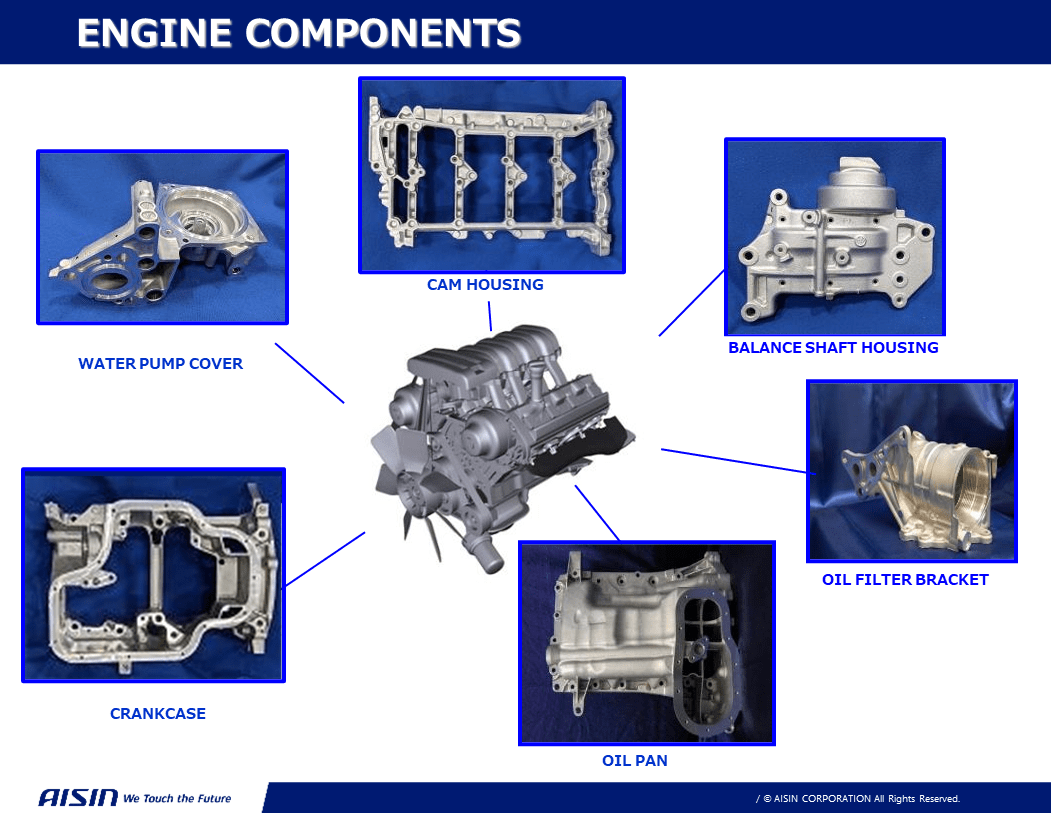 ENGINE COMPONENTS

CAM HOUSING

WATER PUMP COVER

BALANCE SHAFT HOUSING

OIL FILTER BRACKET

CRANKCASE

OIL PAN

AISIN We Touch the Future

/ © AISIN CORPORATION All Rights Reserved.