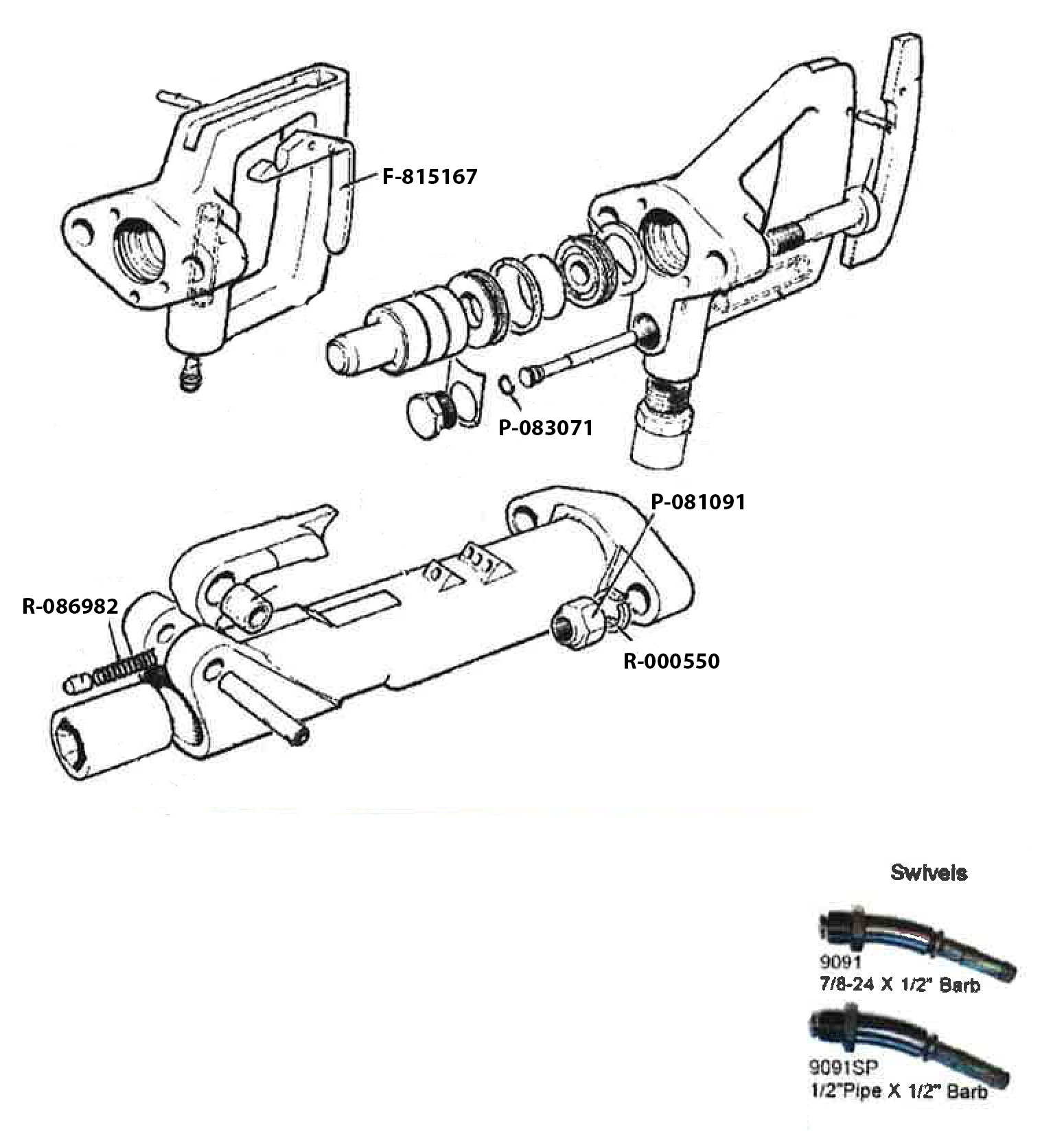 F-815167

P-083071

P-081091

R-086982

R-000550

Swivels

9091
7/8-24 X 1/2" Barb

9091SP
1/2"Pipe X 1/2" Barb