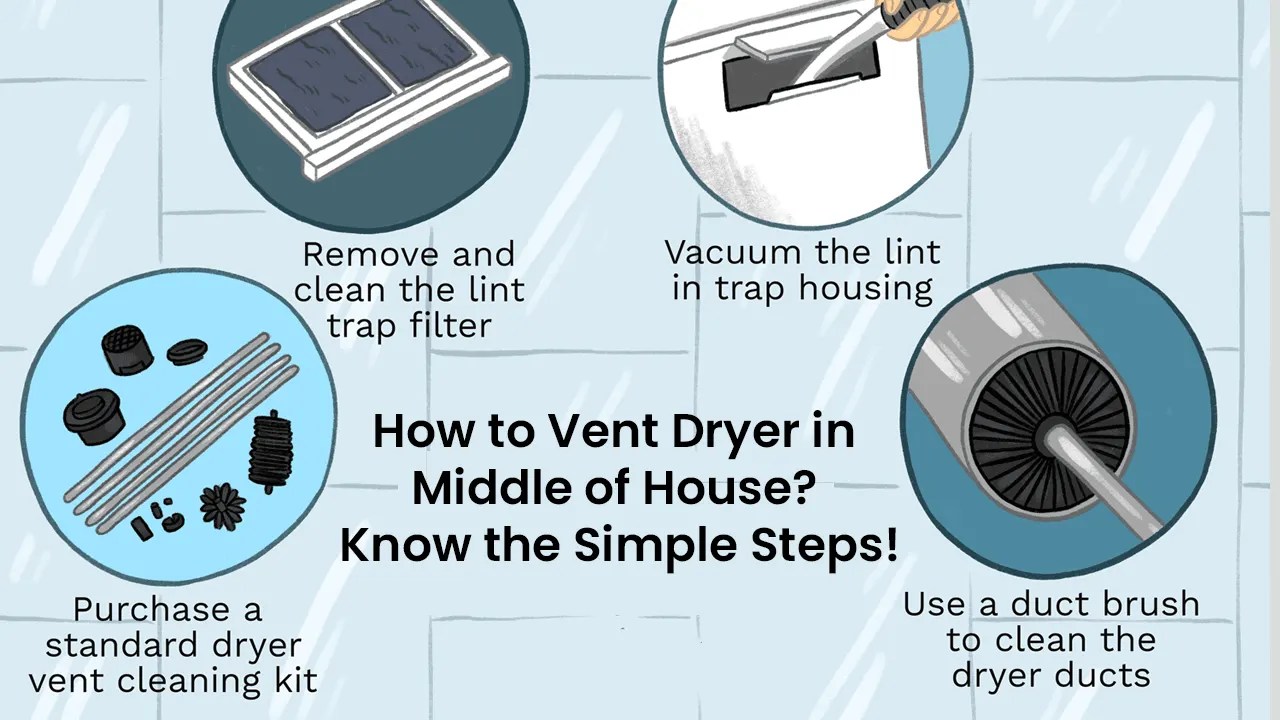 Remove and clean the lint trap filter

Vacuum the lint in trap housing

How to Vent Dryer in Middle of House? Know the Simple Steps!

Purchase a standard dryer vent cleaning kit

Use a duct brush to clean the dryer ducts