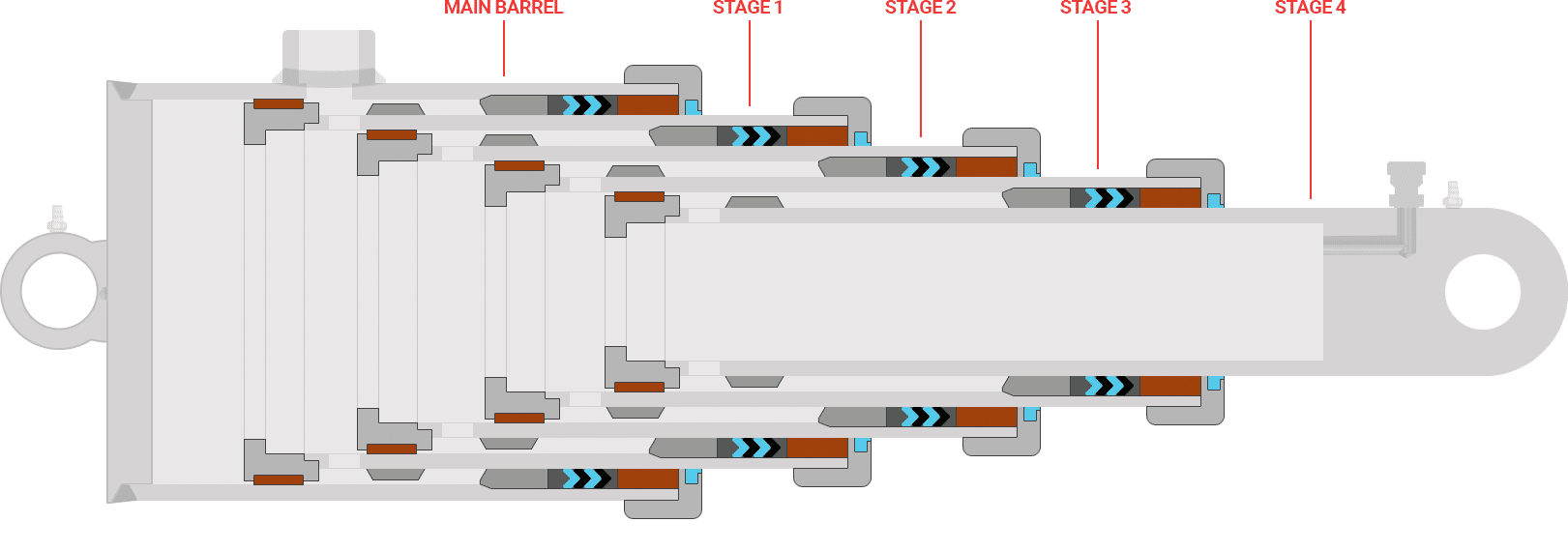 MAIN BARREL
STAGE 1
STAGE 2
STAGE 3
STAGE 4