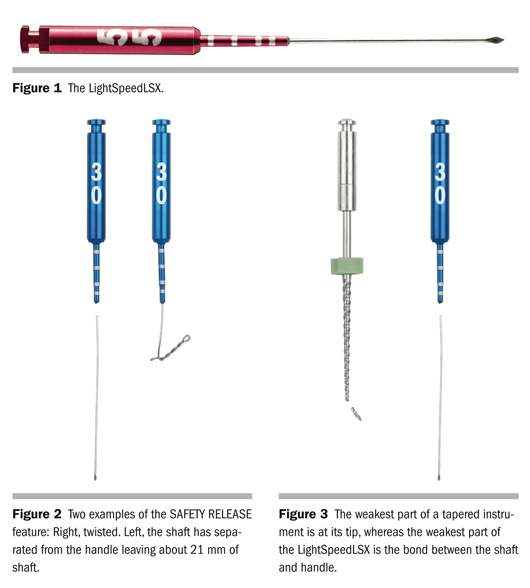 55

Figure 1 The LightSpeedLSX.

30

30

30

Figure 2 Two examples of the SAFETY RELEASE feature: Right, twisted. Left, the shaft has separated from the handle leaving about 21 mm of shaft.

Figure 3 The weakest part of a tapered instrument is at its tip, whereas the weakest part of the LightSpeedLSX is the bond between the shaft and handle.